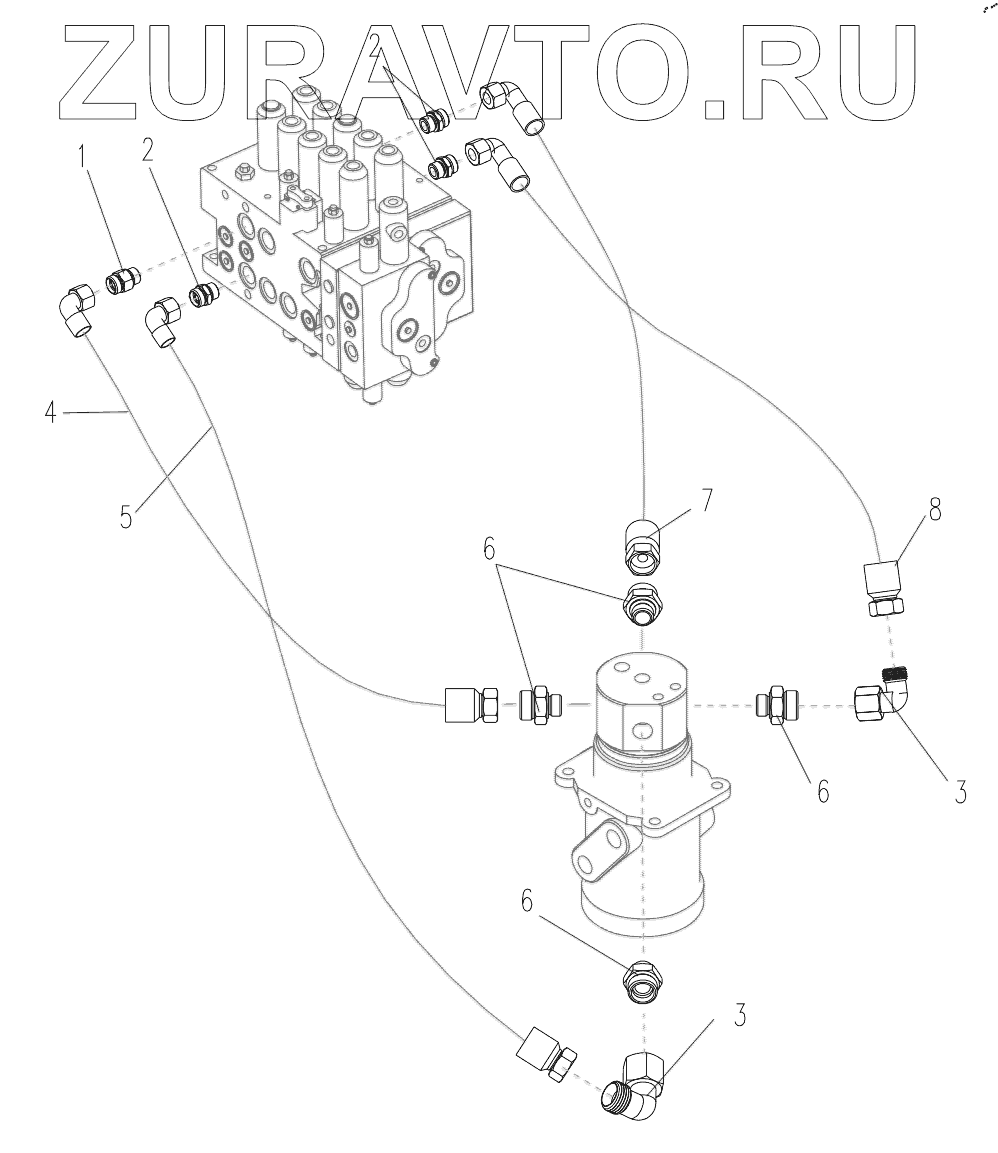 ZURAVTO.RU

2
1
2
4
5
7
8
6
6
3
6
3