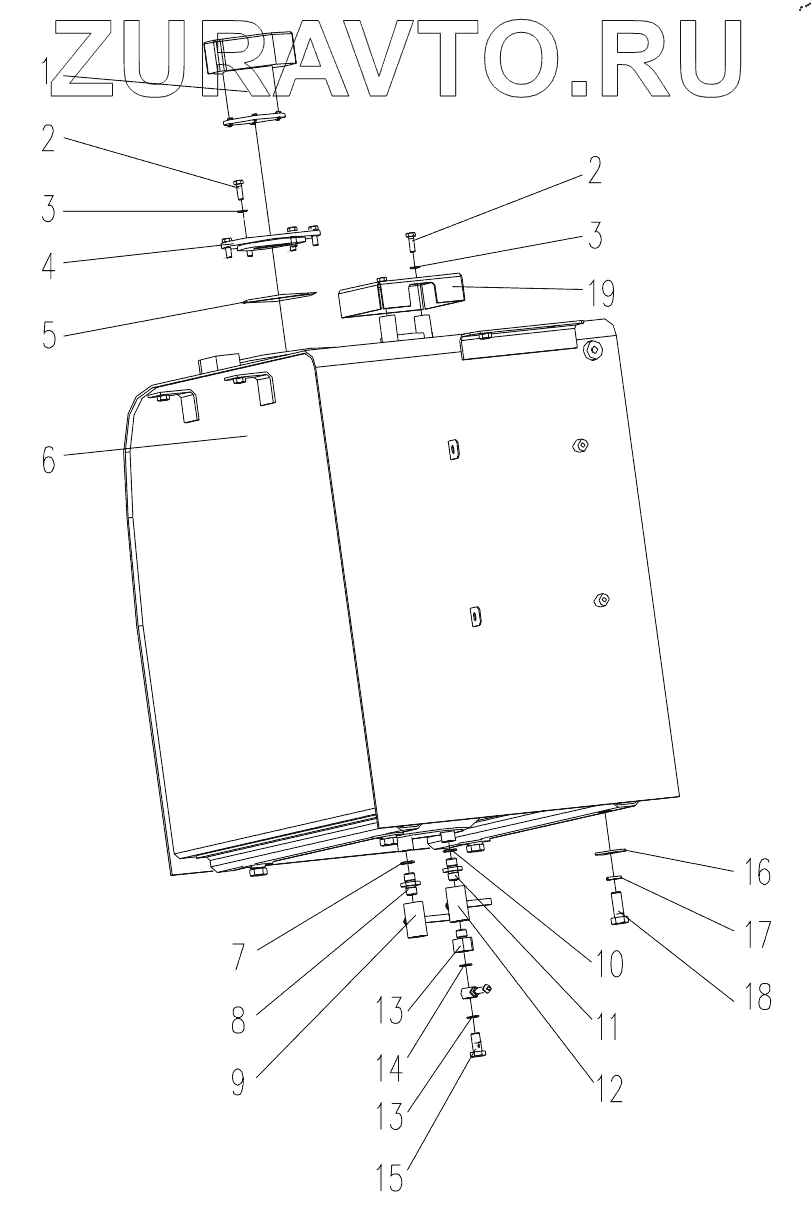 ZURAVTO.RU

1
2
3
4
5
6
2
3
19
7
8
9
13
14
13
15
10
11
12
16
17
18