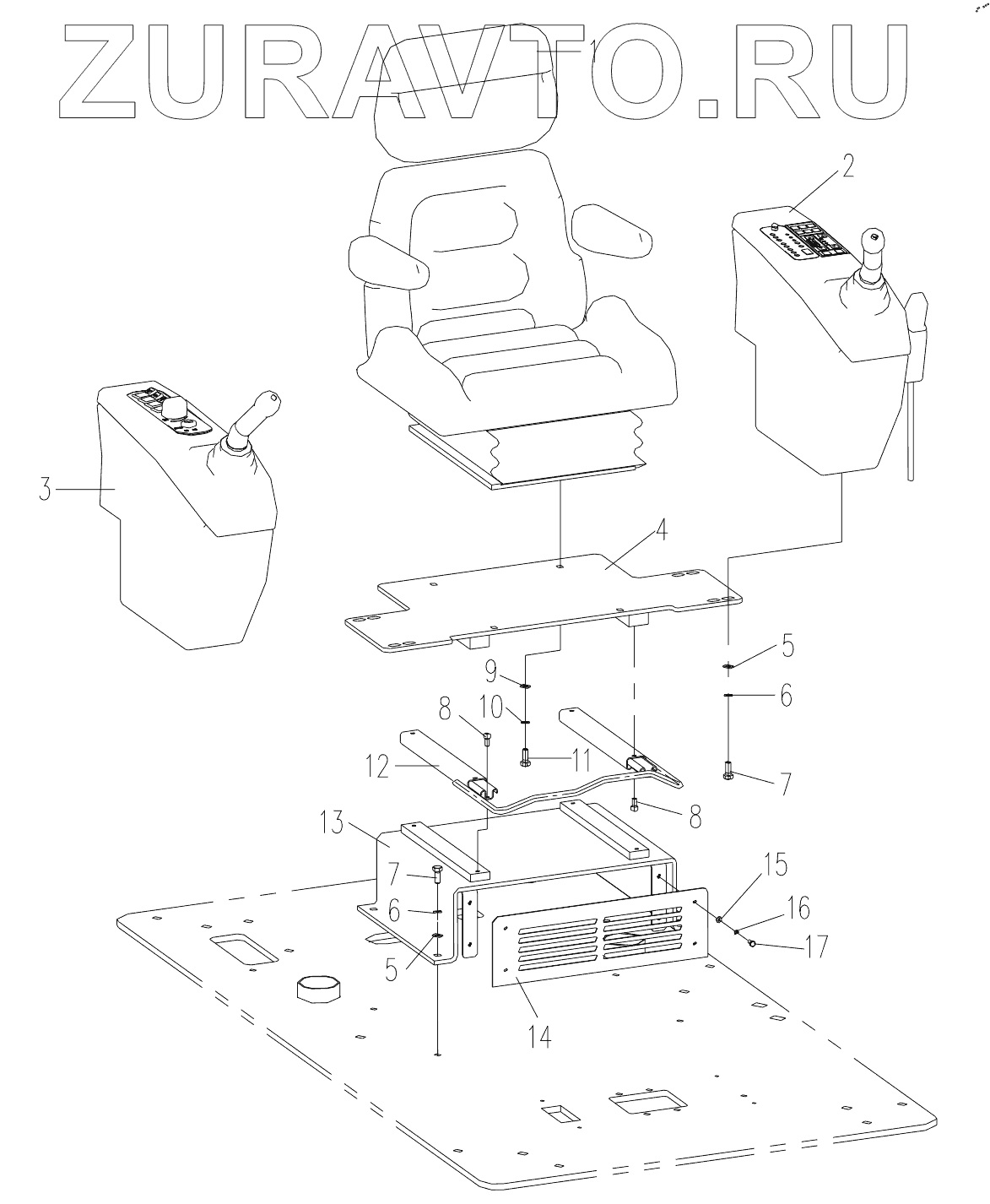 ZURAVTO.RU

1
2
3
4
5
6
7
9
10
8
11
12
8
13
7
6
5
15
16
17
14