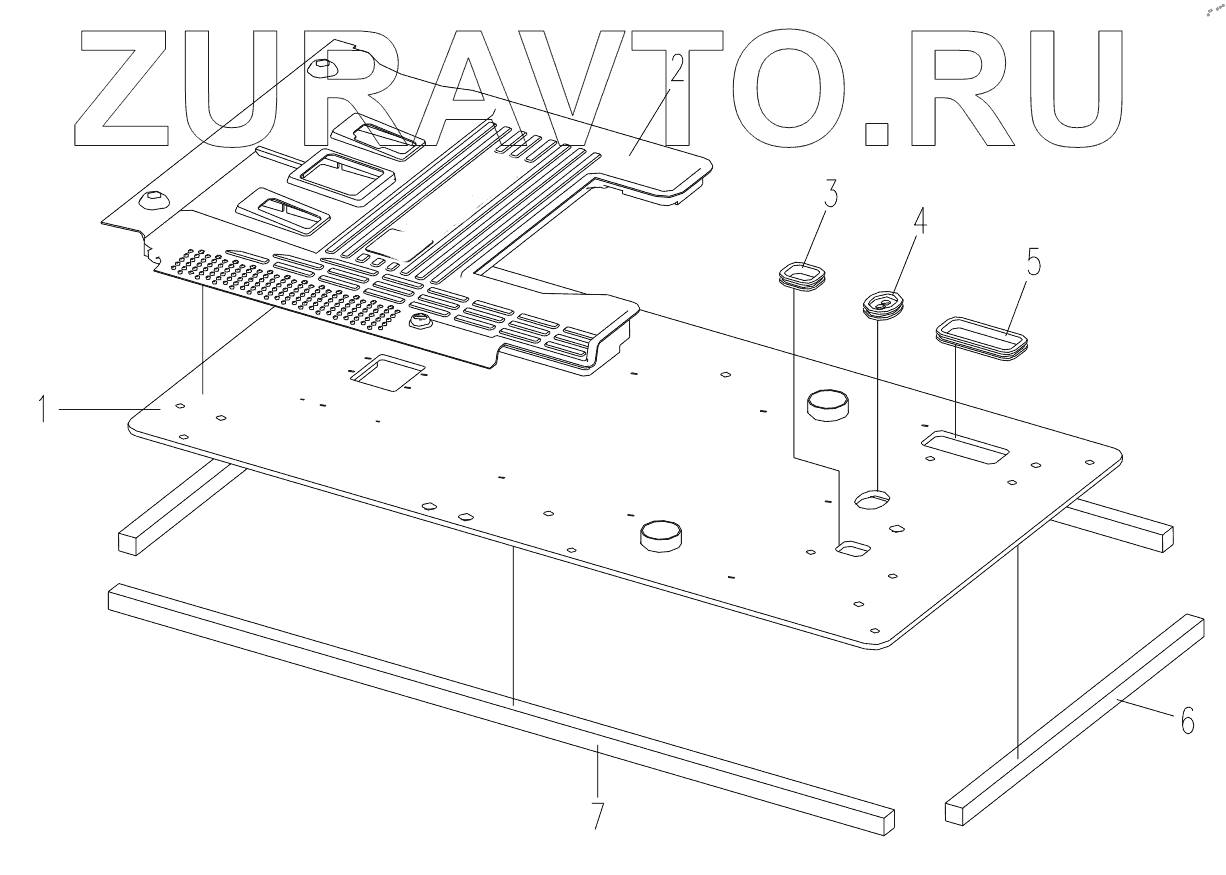 ZURAVTO.RU

2
3
4
5
1
6
7