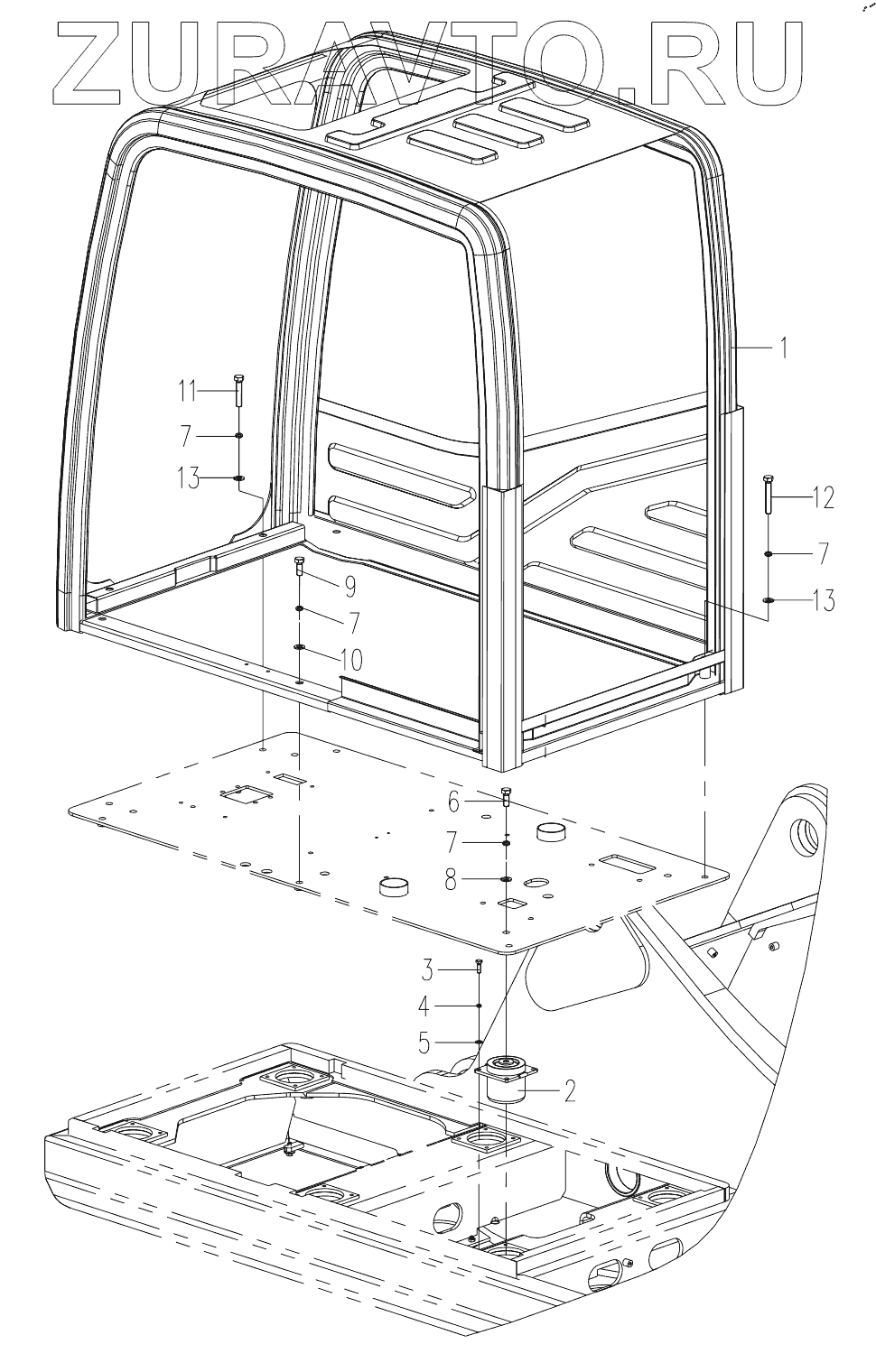 ZURAVTO.RU

1

11

7

13

12

7

13

9

7

10

6

7

8

3

4

5

2