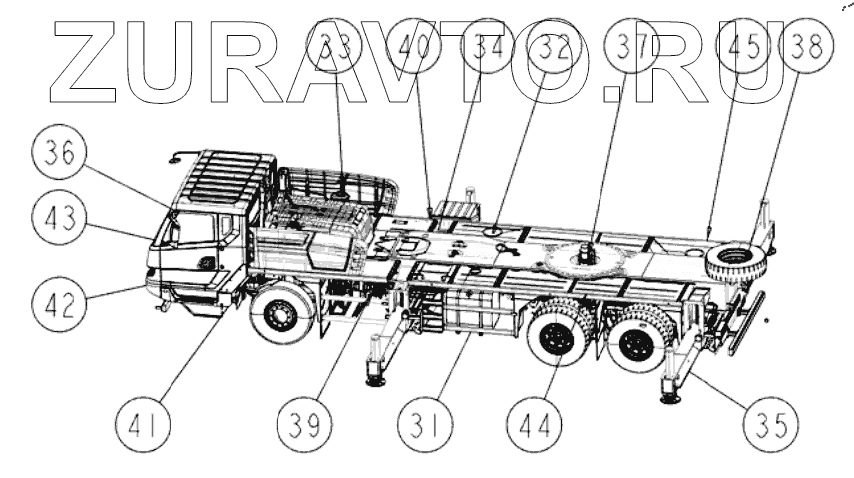 ZURAVTO.RU

33
40
34
32
37
45
38
36
43
42
41
39
31
44
35