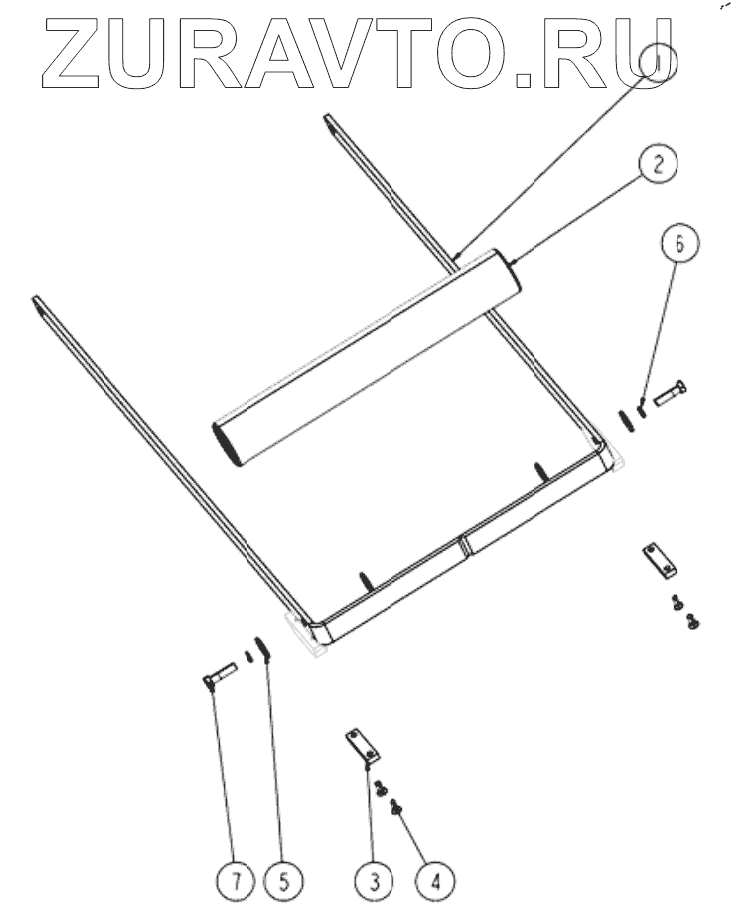 ZURAVTO.RU

1
2
6
7
5
3
4