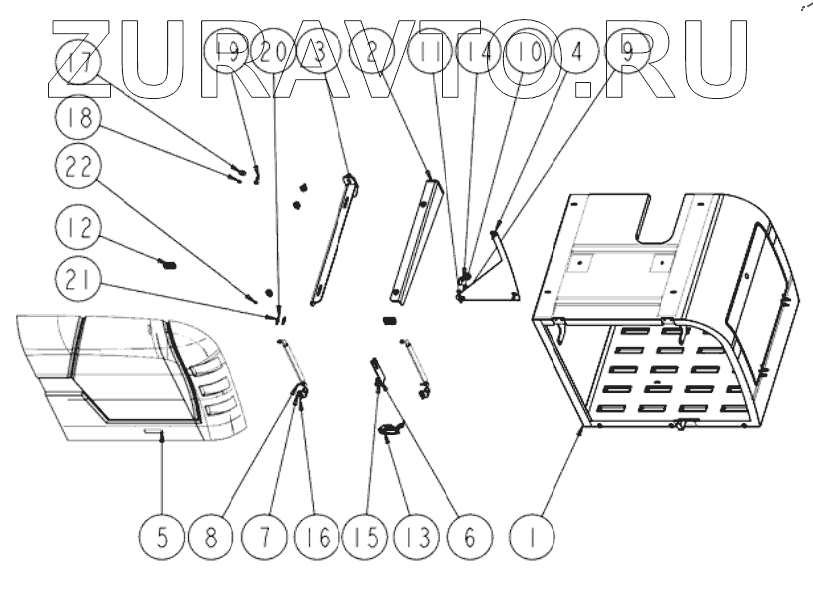 ZURAVTO.RU

17
19
20
3
2
11
14
10
4
9
18
22
12
21
5
8
7
16
15
13
6
1