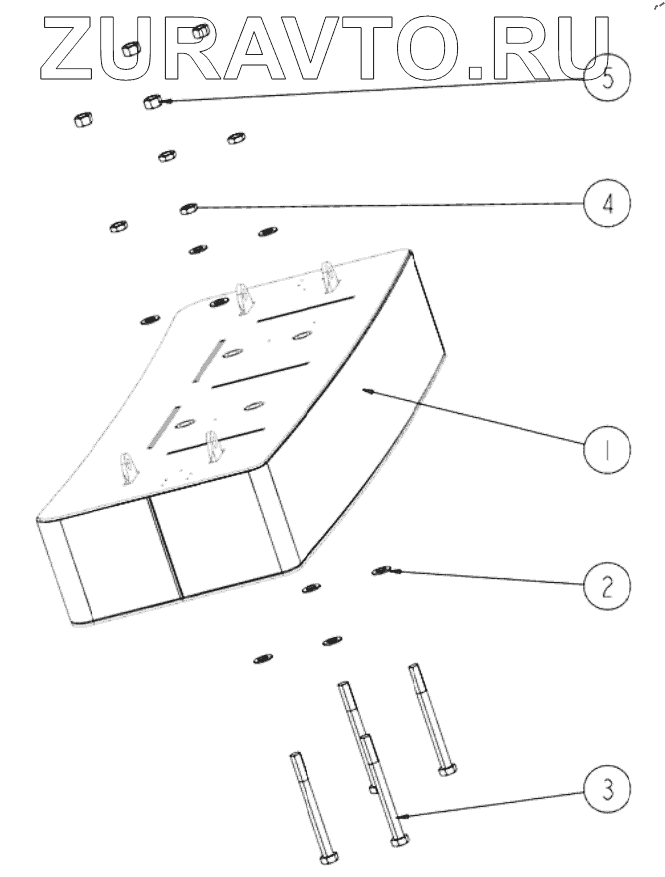 ZURAVTO.RU

5

4

1

2

3