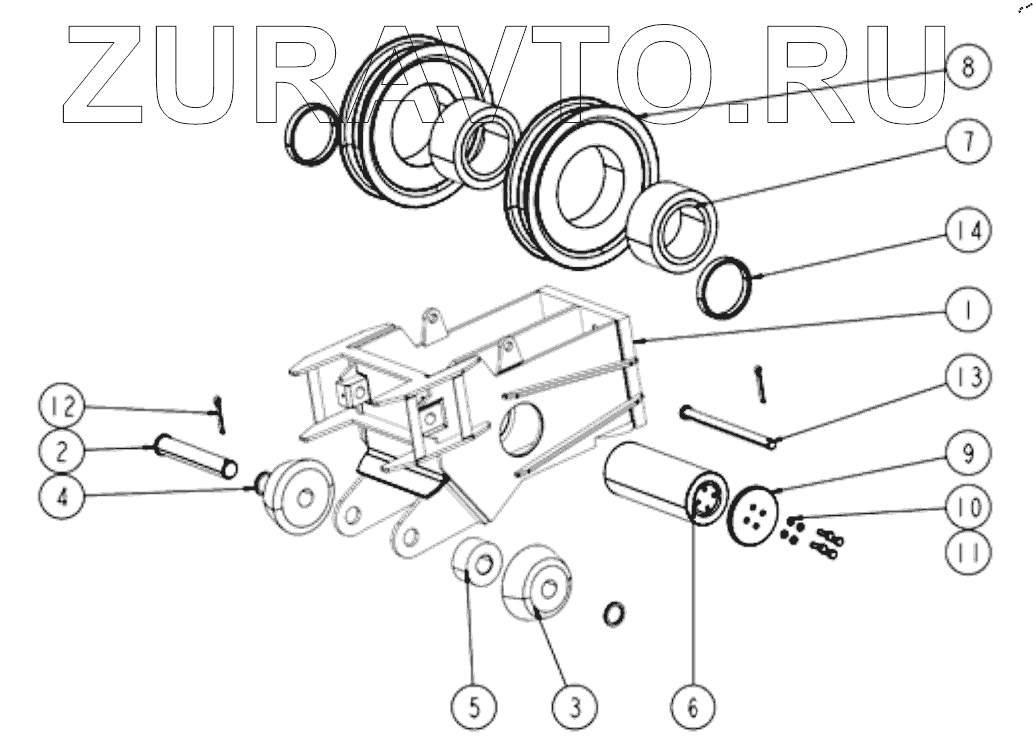 ZURAVTO.RU

8
7
14
1
13
9
10
11
12
2
4
5
3
6