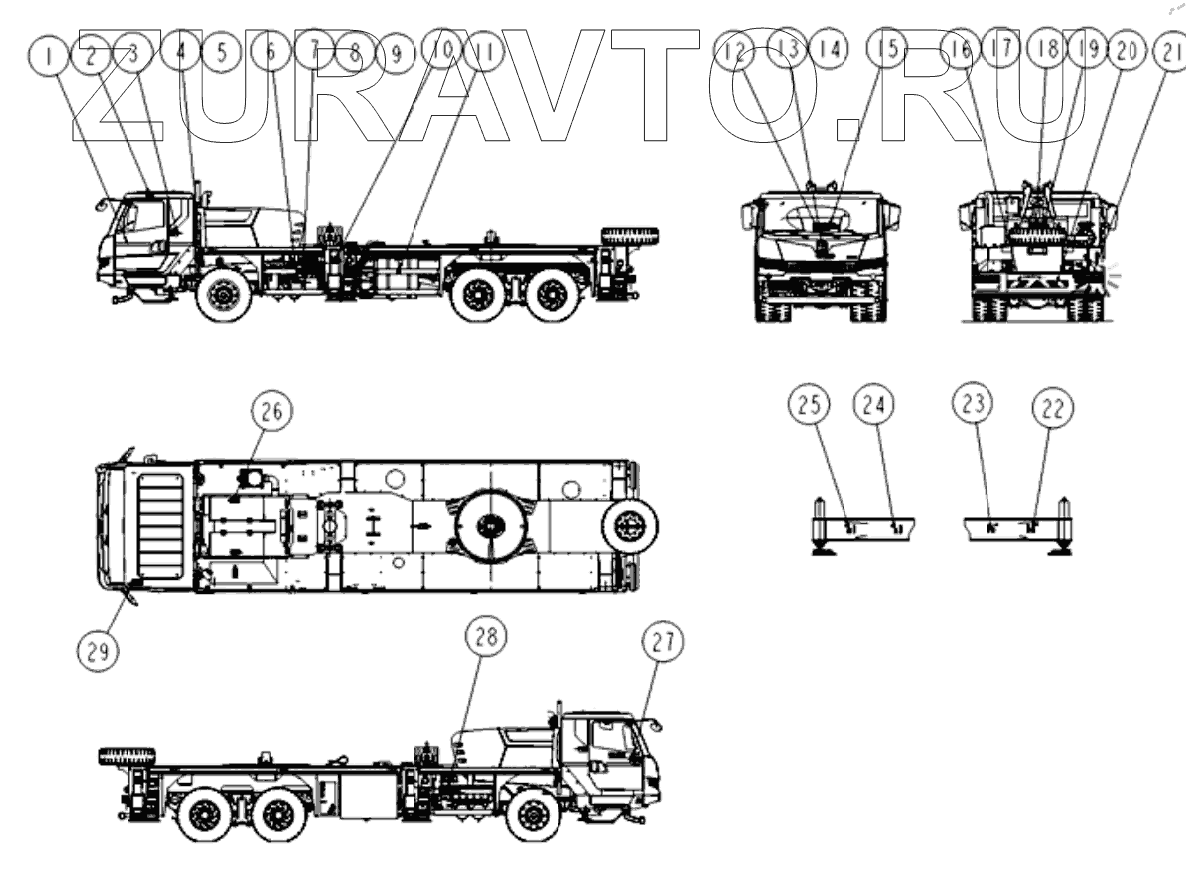 ZURAVTO.RU

1 2 3 4 5 6 7 8 9 10 11 12 13 14 15 16 17 18 19 20 21

26

25 24 23 22

29

28 27