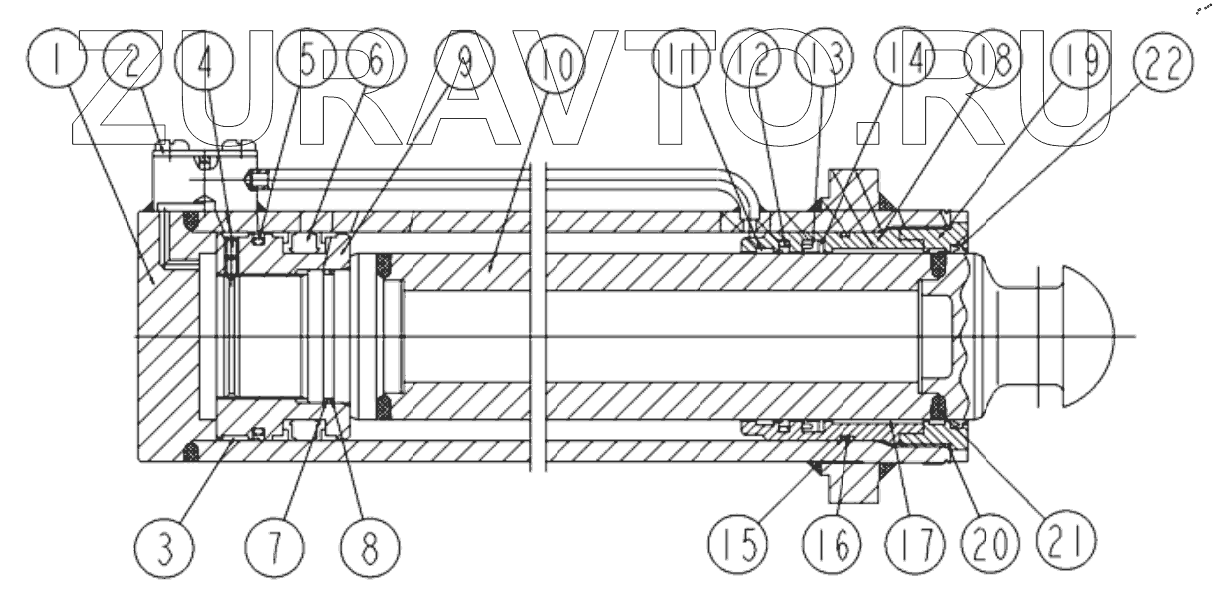 ZURAVTO.RU

1 2 4 5 6 9 10 11 12 13 14 18 19 22

3 7 8 15 16 17 20 21