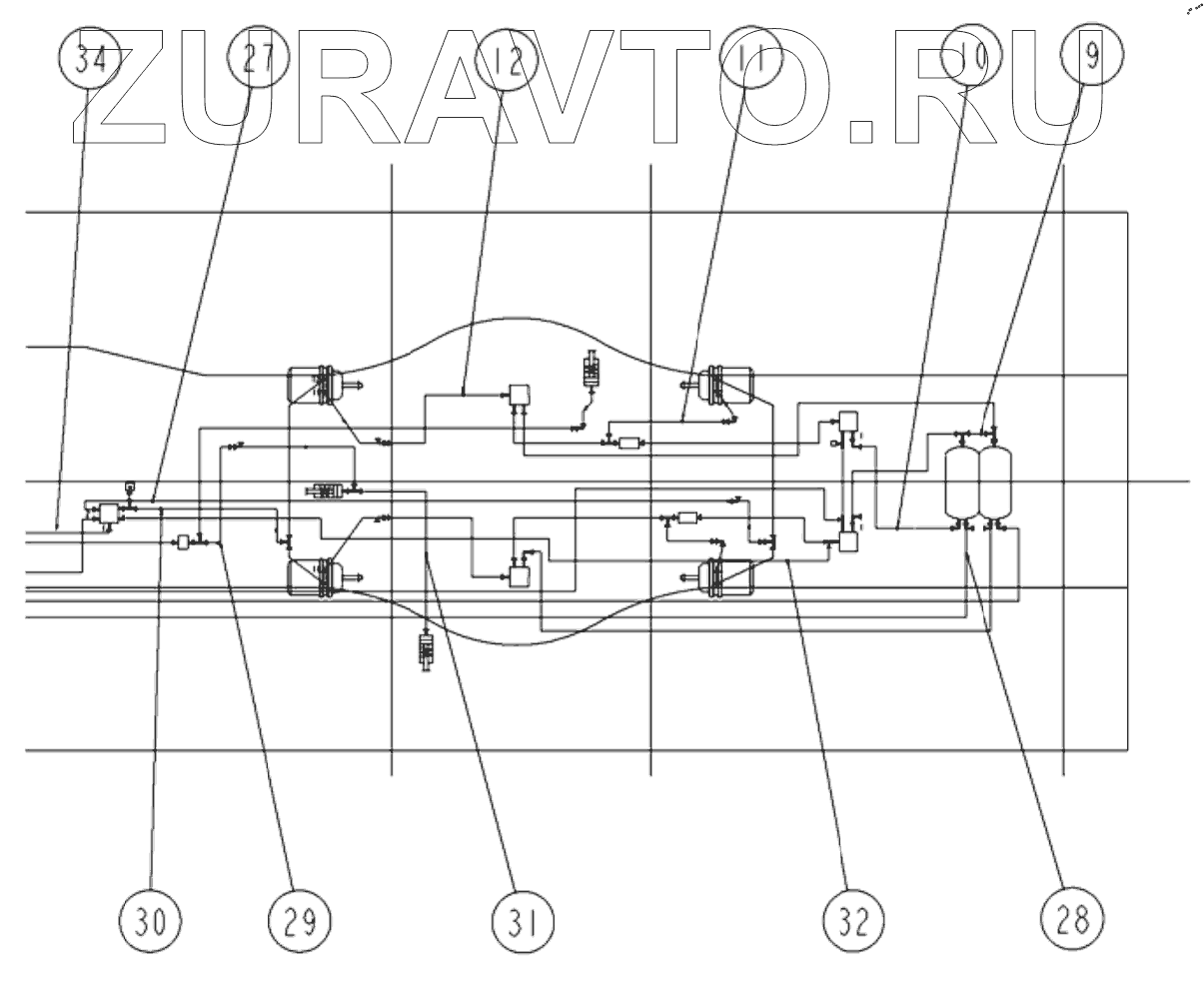 ZURAVTO.RU

34
27
12
11
10
9

30
29
31
32
28