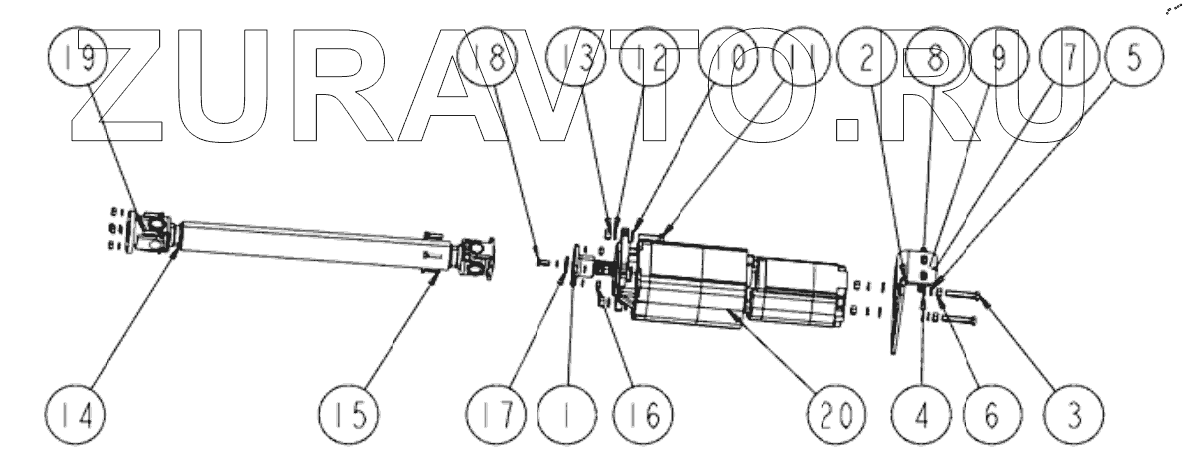 ZURAVTO.RU

19 18 13 12 10 11 2 8 9 7 5

14 15 17 1 16 20 4 6 3