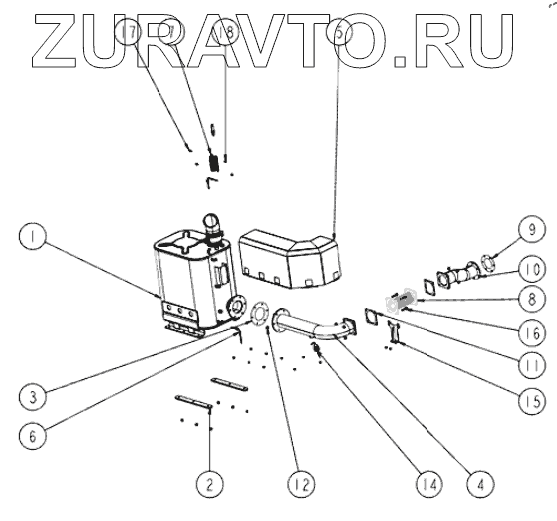 ZURAVTO.RU

17
7
18
5
1
9
10
8
16
11
15
3
6
2
12
14
4