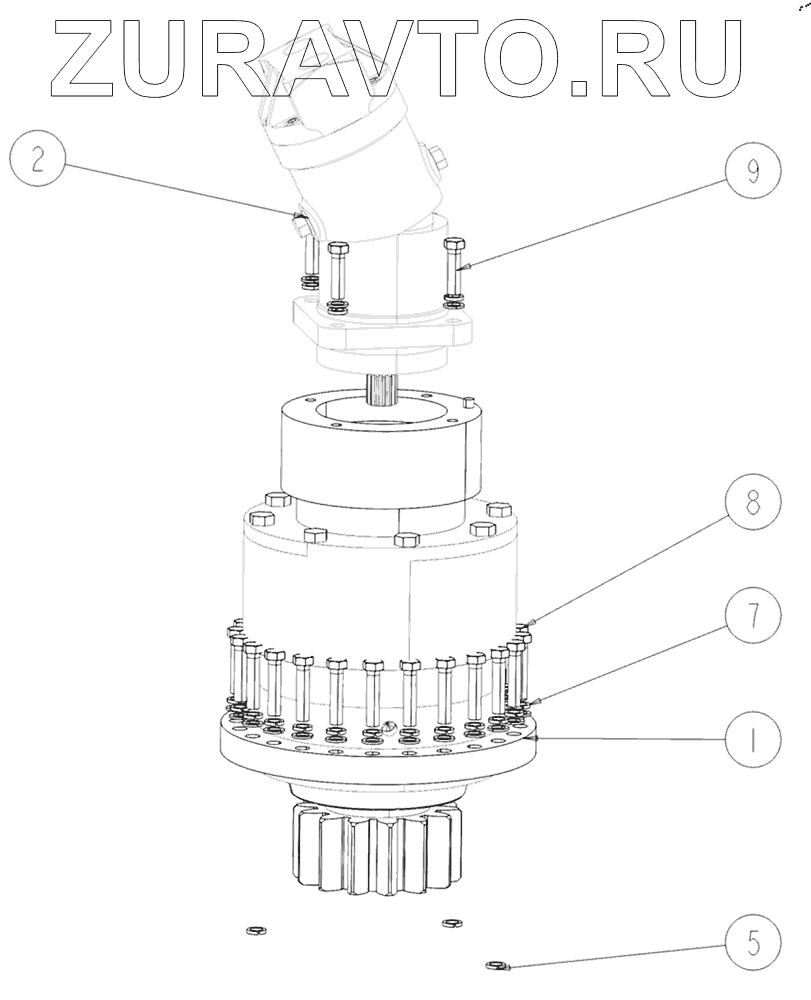 ZURAVTO.RU

2

9

8

7

1

5