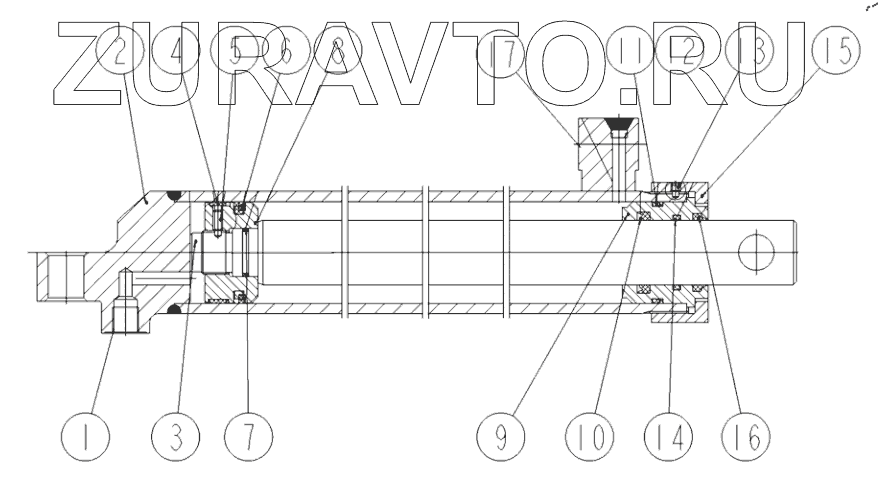 ZURAVTO.RU

2 4 5 6 8 17 11 12 13 15

1 3 7 9 10 14 16