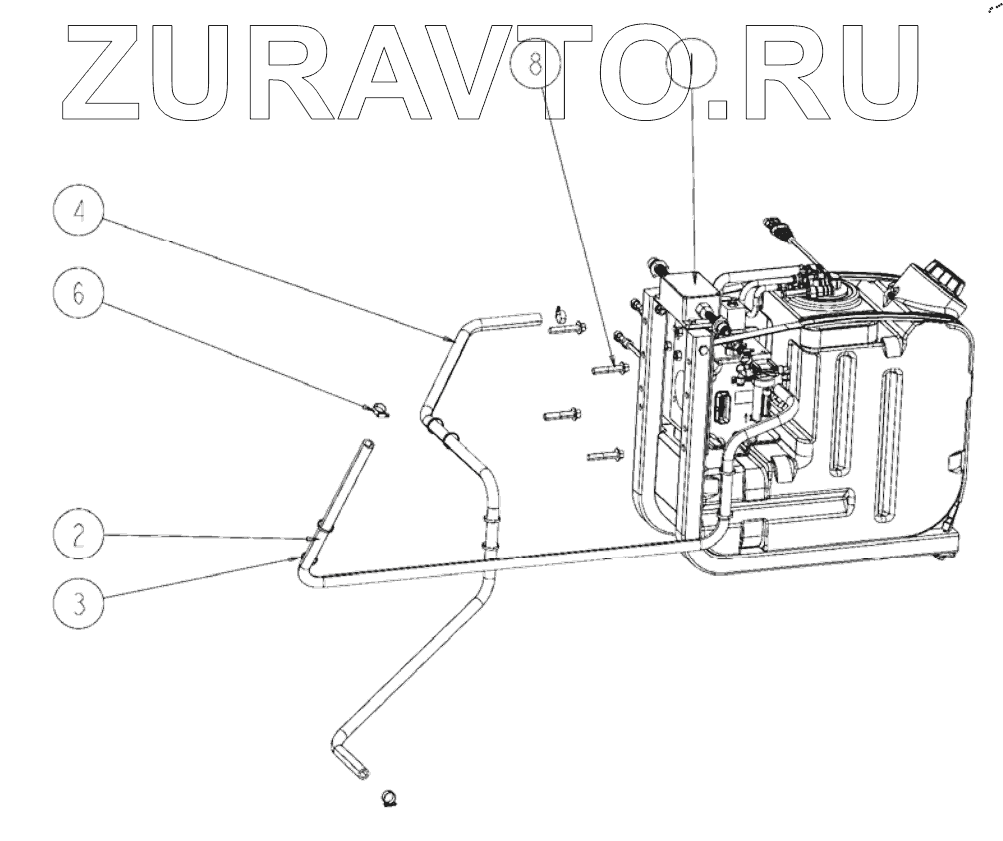 ZURAVTO.RU

8

4

6

2

3