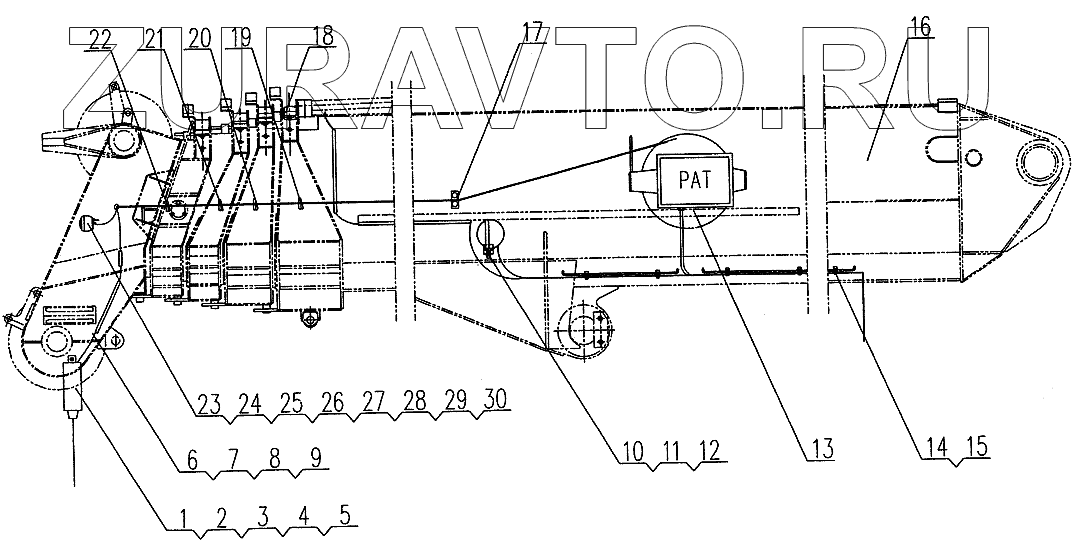 ZURAVTO.RU

22 21 20 19 18 17 16

PAT

23 24 25 26 27 28 29 30

6 7 8 9

1 2 3 4 5

10 11 12

13

14 15