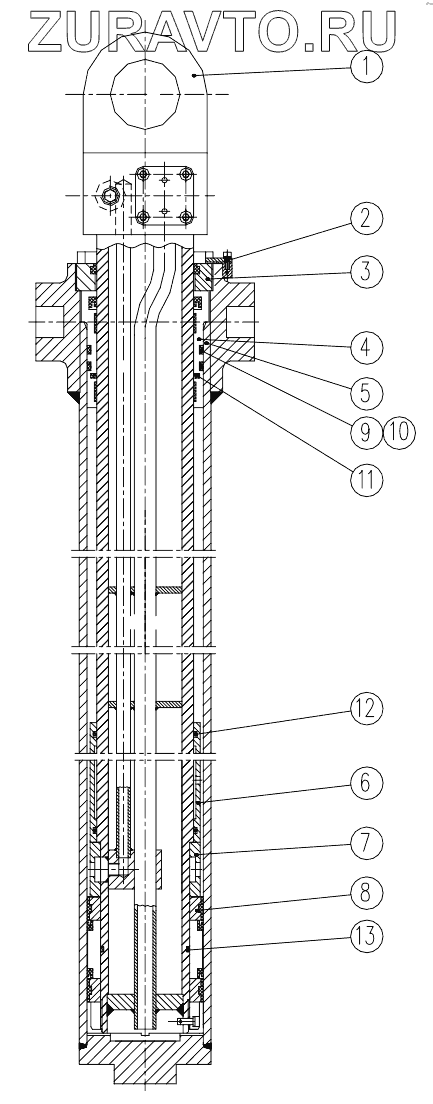 ZURAVTO.RU

1
2
3
4
5
9
10
11
12
6
7
8
13