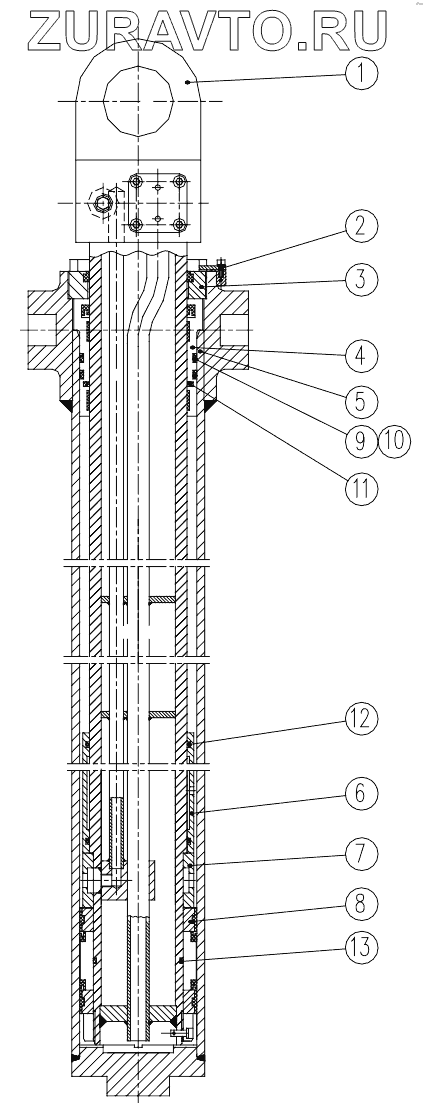 ZURAVTO.RU

1
2
3
4
5
9
10
11
12
6
7
8
13