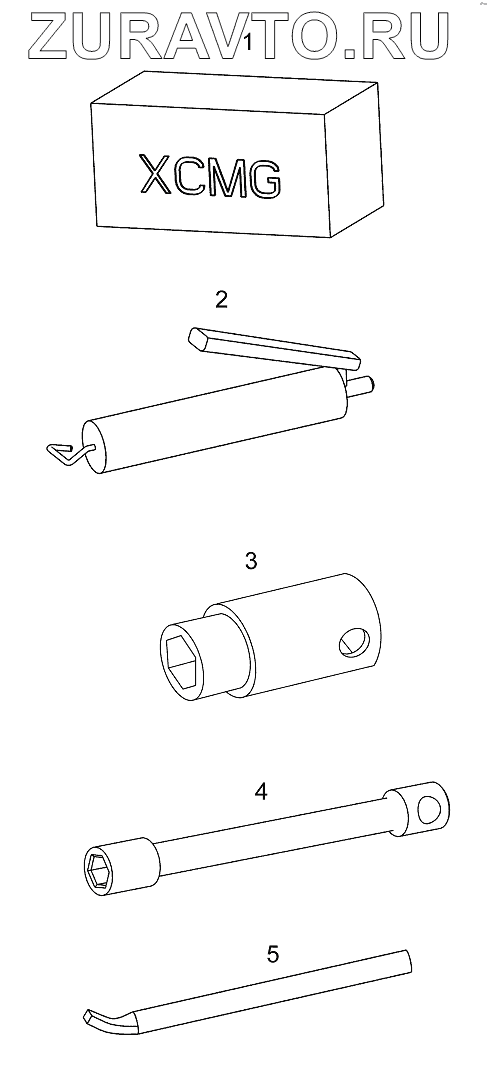 ZURAVTO.RU
1
XCMG
2
3
4
5