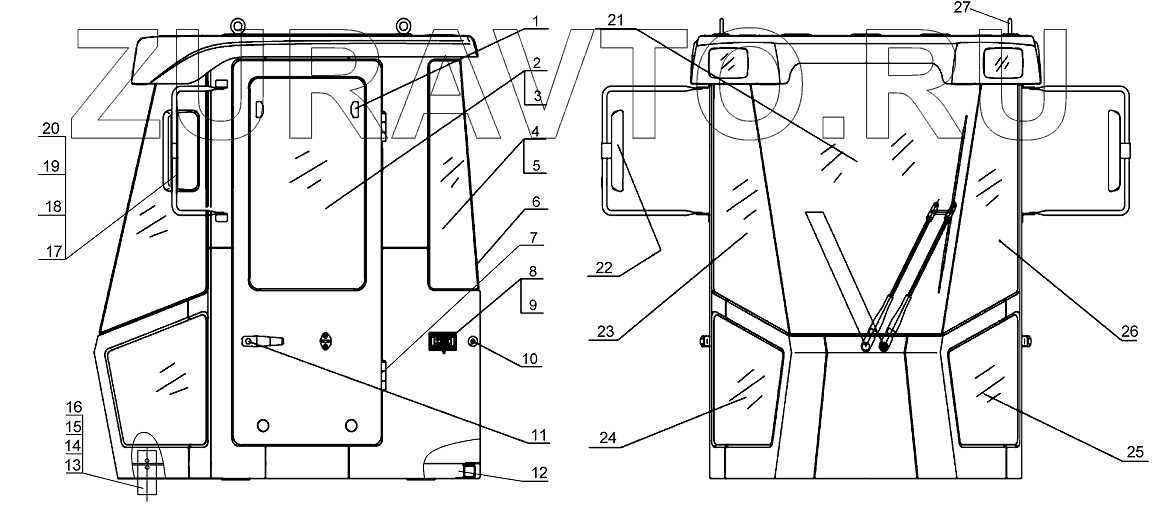 ZURAVTO.RU

1
2
3
4
5
6
7
8
9
10
11
12
13
14
15
16
17
18
19
20
21
22
23
24
25
26
27