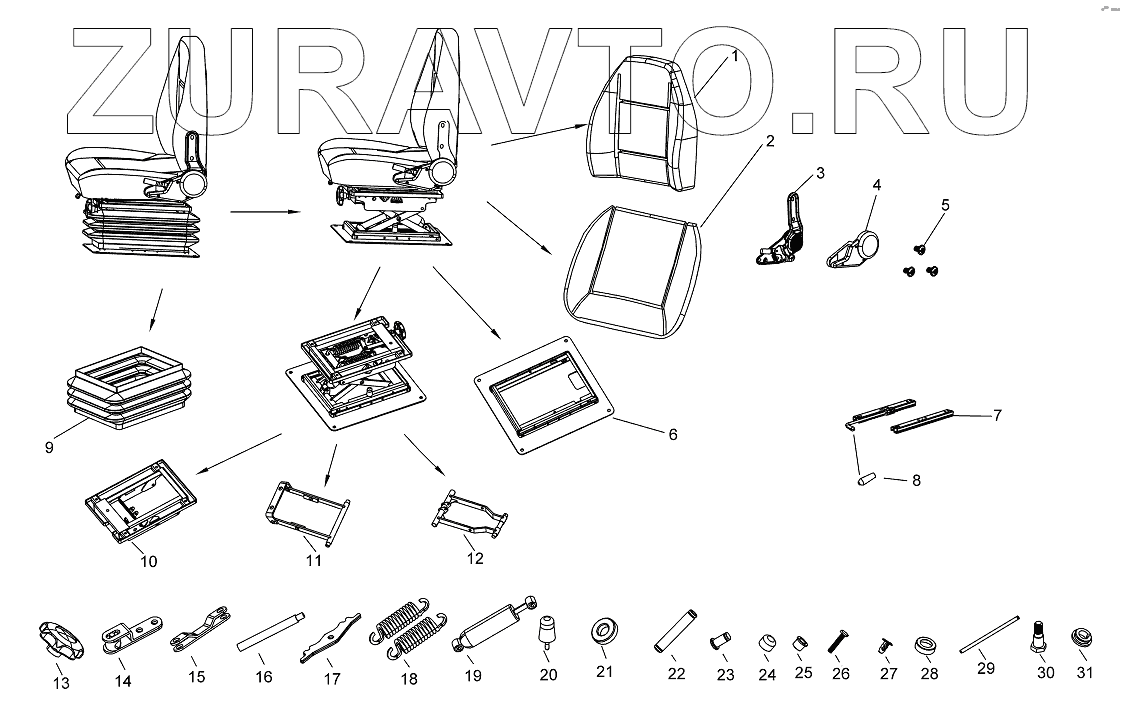 ZURAVTO.RU

1
2
3
4
5
6
7
8
9
10
11
12
13
14
15
16
17
18
19
20
21
22
23
24
25
26
27
28
29
30
31