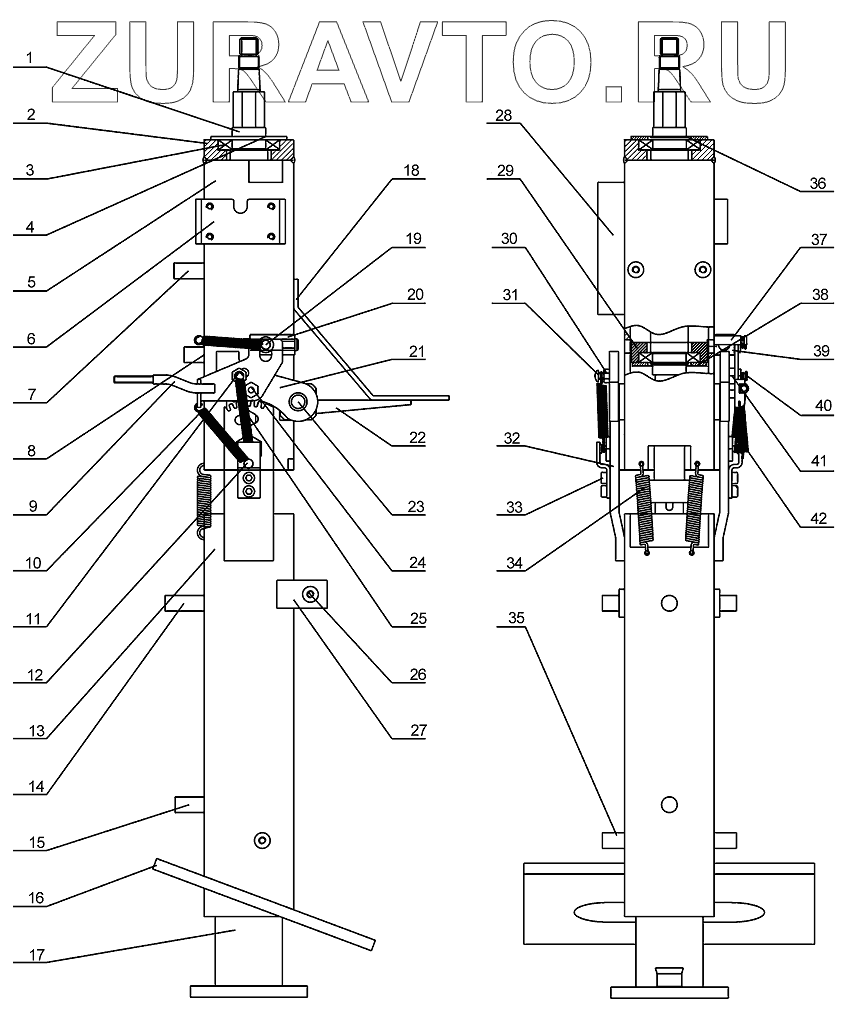 ZURAVTO.RU

1
2
3
4
5
6
7
8
9
10
11
12
13
14
15
16
17

18
19
20
21
22
23
24
25
26
27

28
29
30
31
32
33
34
35

36
37
38
39
40
41
42