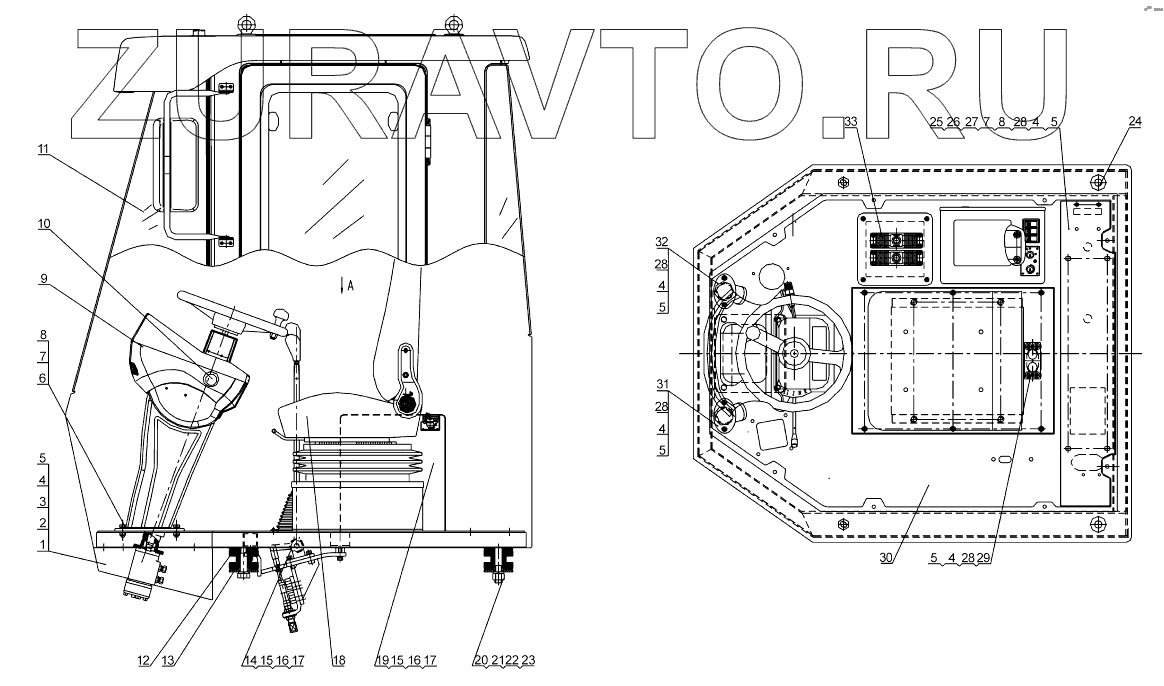 ZURAVTO.RU

11
10
9
8
7
6
5
4
3
2
1
A
12 13
14 15 16 17
18
19 15 16 17
20 21 22 23

33
25 26 27 7 8 28 4 5
24
32
28
4
5
31
28
4
5
30
5 4 28 29