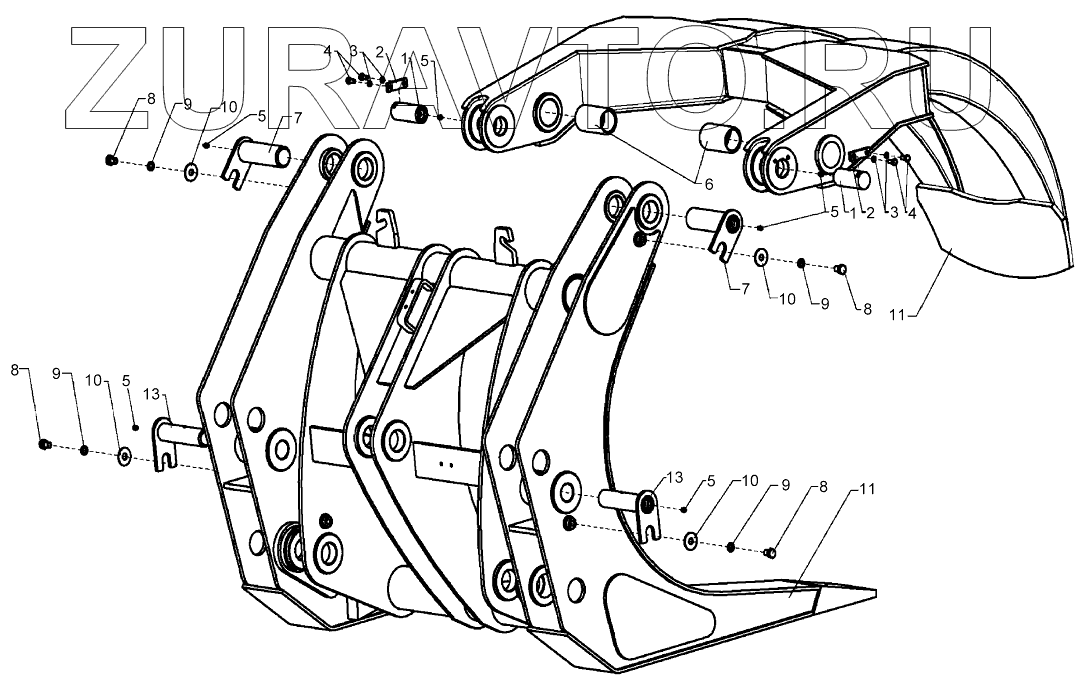 ZURAVTO.RU

4 3 2 1 5
8 9 10 5 7
6
5 1 2 3 4
7 10 9 8
11
8 9 10 5 13
13 5 10 9 8 11