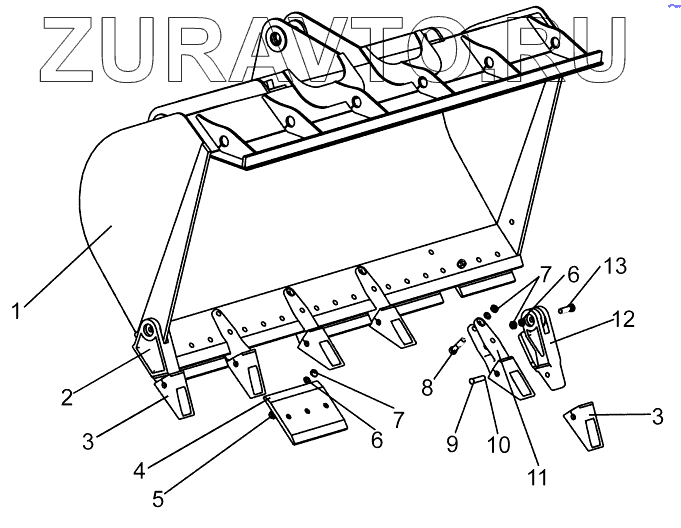 ZURAVTO.RU

1
2
3
4
5
6
7
7
6
13
12
8
9
10
11
3