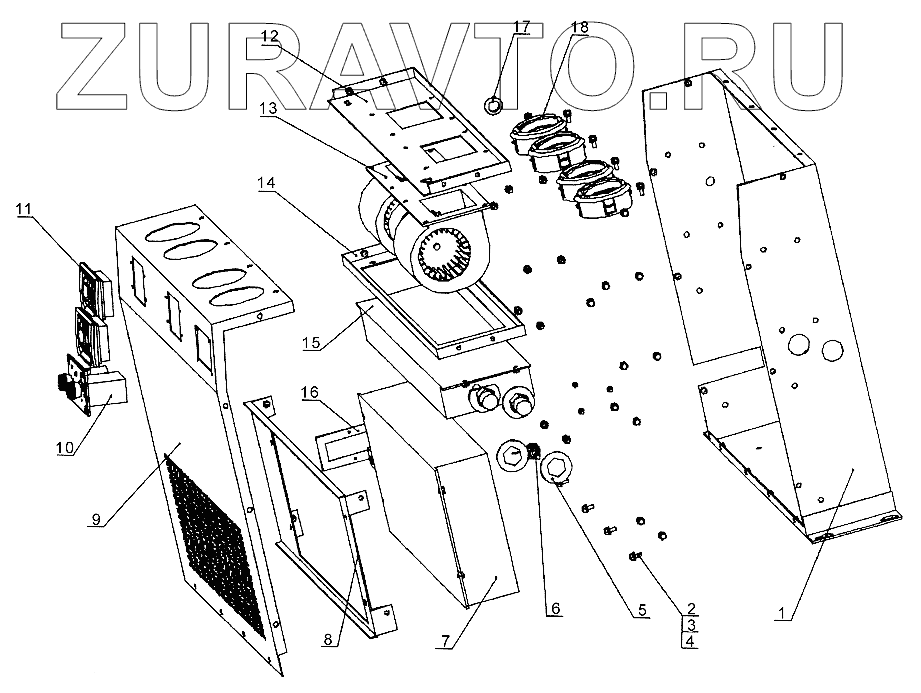 ZURAVTO.RU

12
17
18
13
14
11
15
16
10
9
8
7
6
5
2
3
4
1