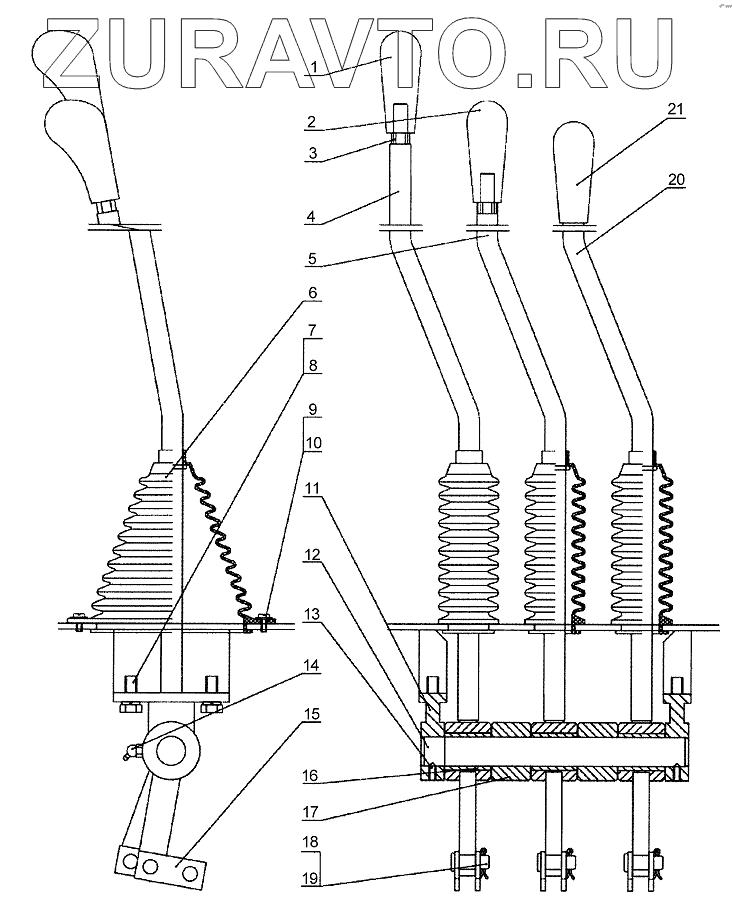 ZURAVTO.RU

1
2
3
4
5
6
7
8
9
10
11
12
13
14
15
16
17
18
19
20
21