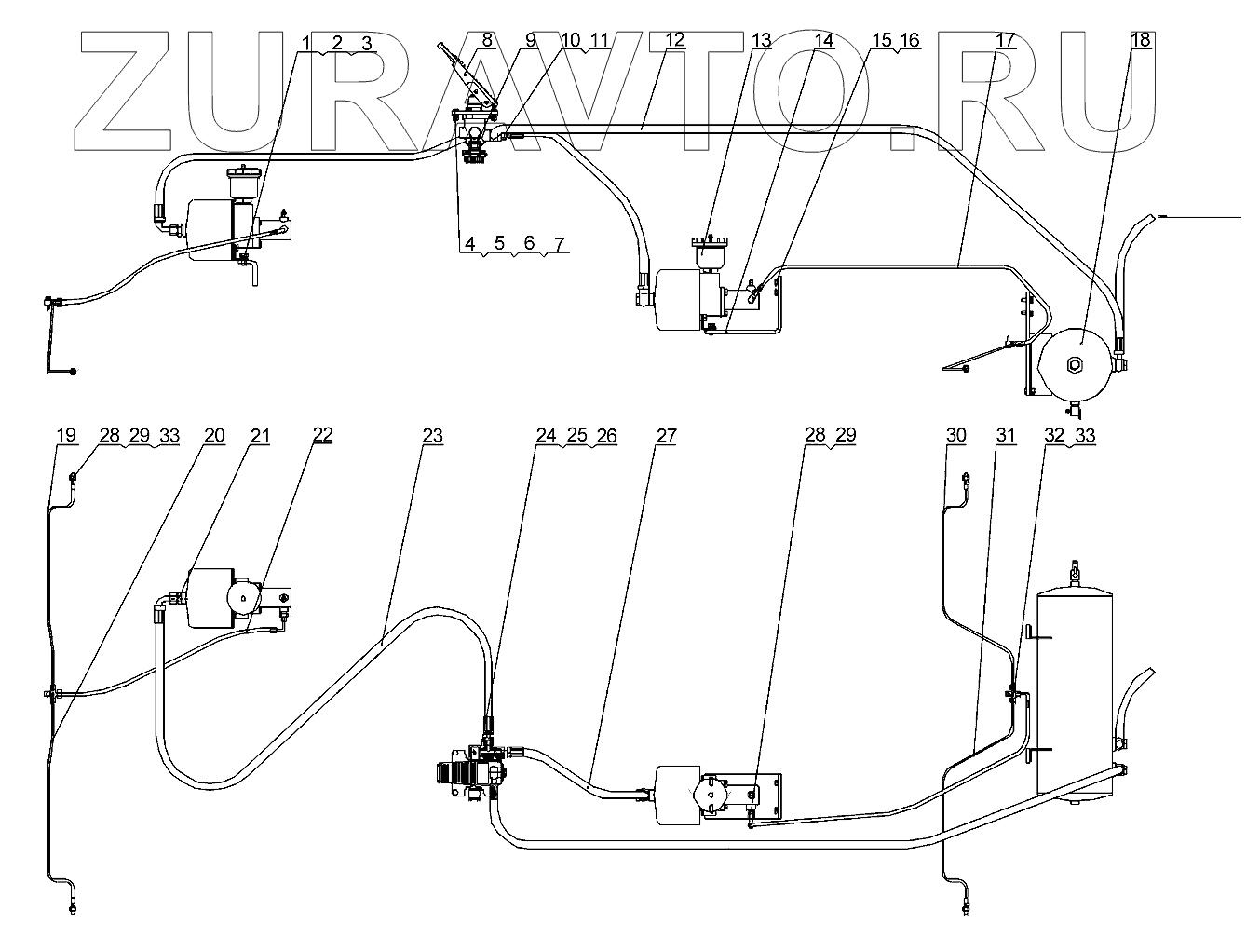 ZURAVTO.RU

1 2 3
8
9
10 11
12
13
14
15 16
17
18
4 5 6 7

19
28 29 33
20
21
22
23
24 25 26
27
28 29
30
31
32 33