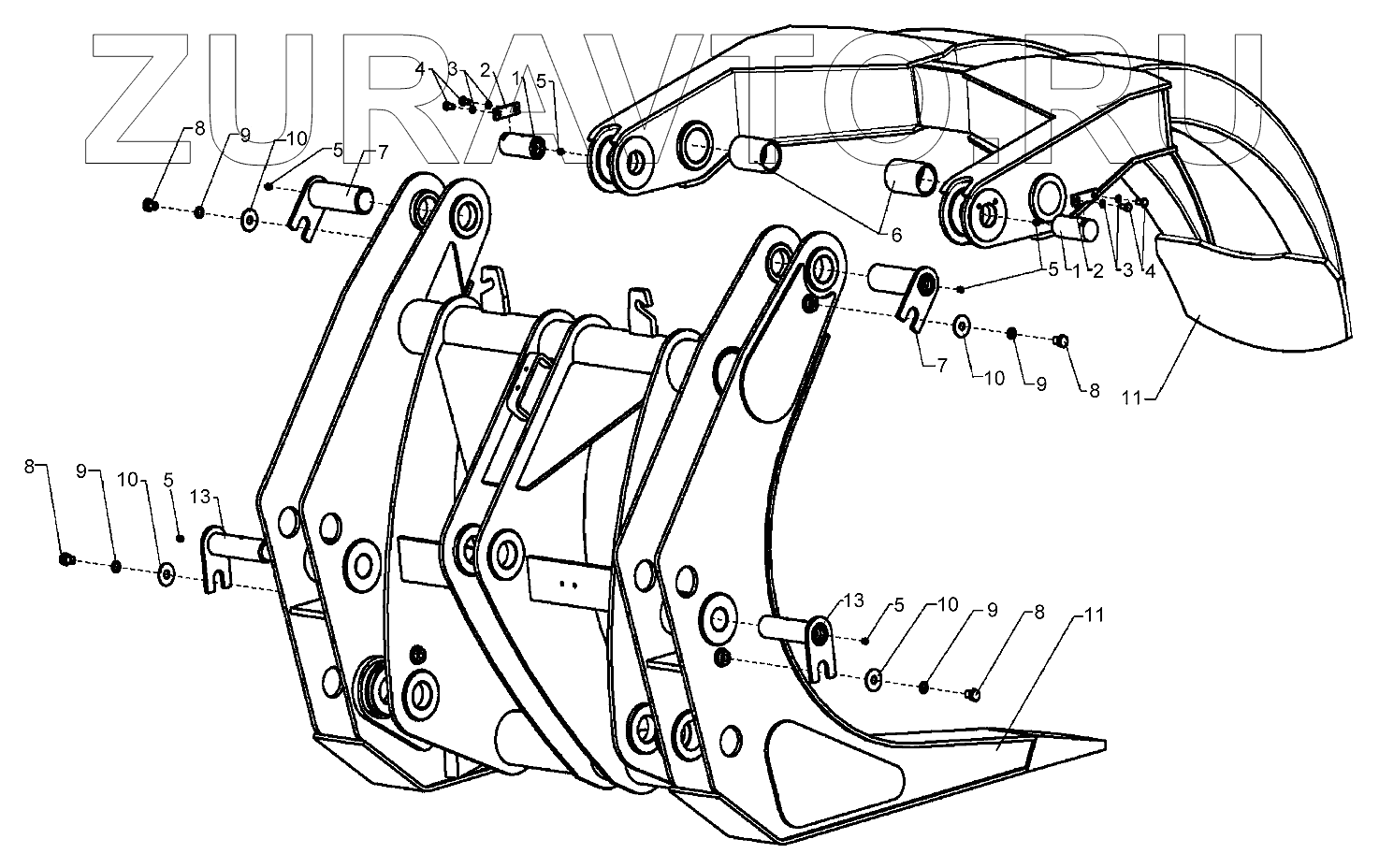 ZURAVTO.RU

4 3 2 1 5

8 9 10 5 7

6

5 1 2 3 4

7 10 9 8

11

8 9 10 5 13

13 5 10 9 8 11