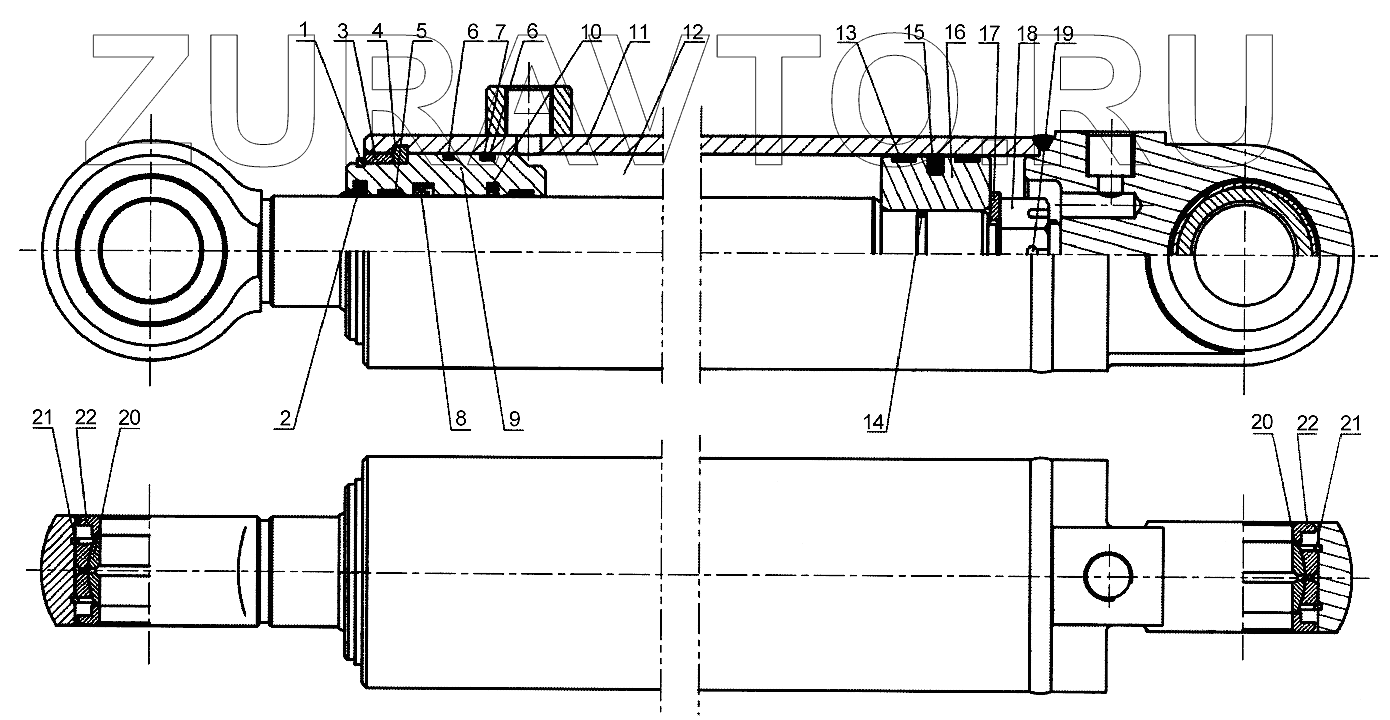 ZURAVTO.RU

1 3 4 5 6 7 6 10 11 12 13 15 16 17 18 19

2 8 9 14

21 22 20

20 22 21