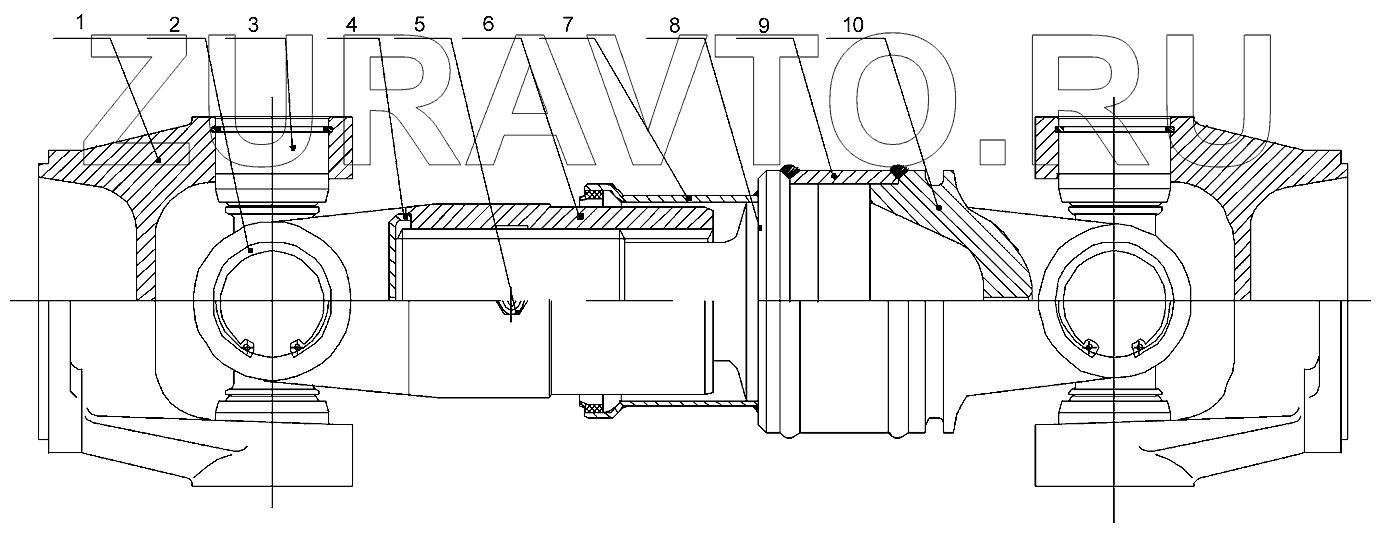 1 2 3 4 5 6 7 8 9 10

ZURAVTO.RU