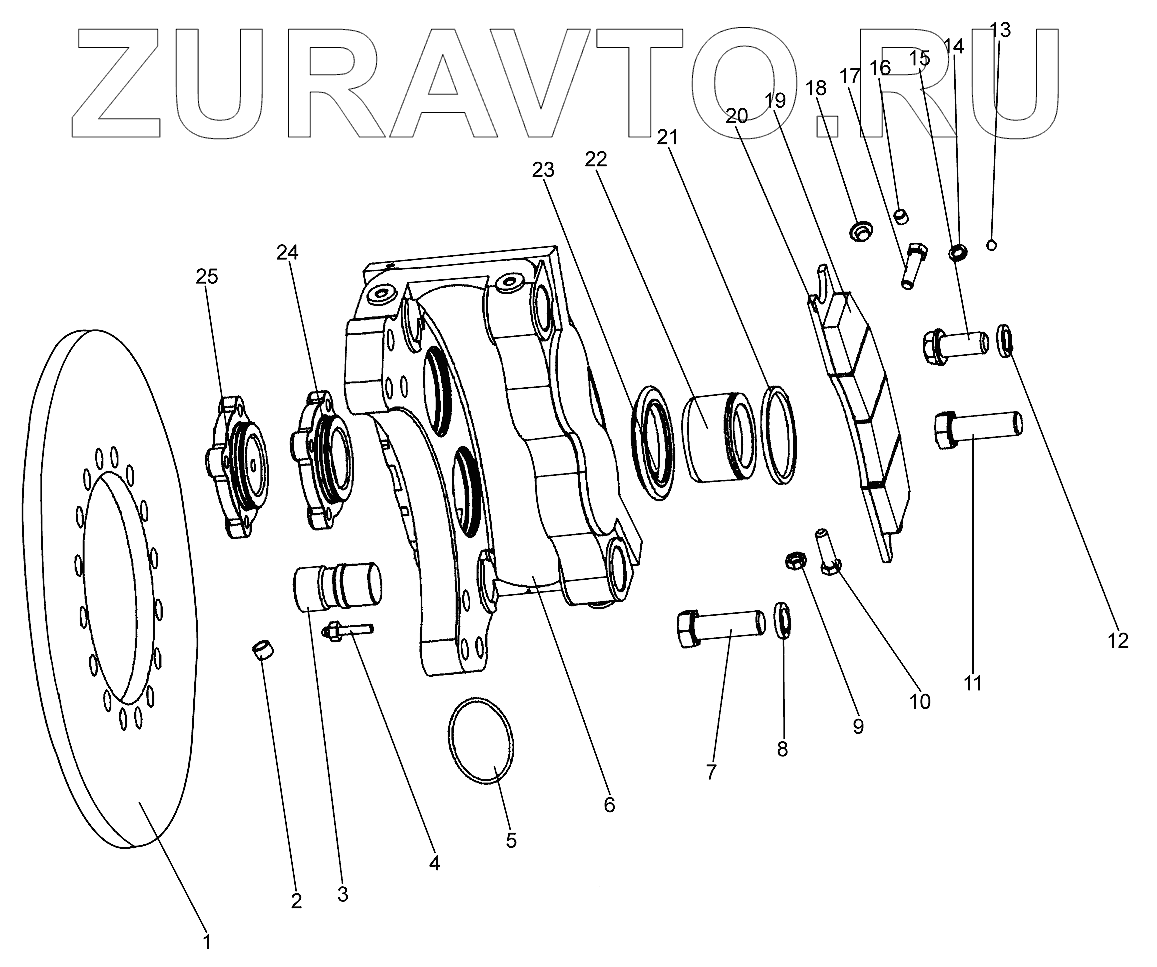 ZURAVTO.RU

13
14
15
16
17
18
19
20
21
22
23
24
25
12
11
10
9
8
7
6
5
4
3
2
1