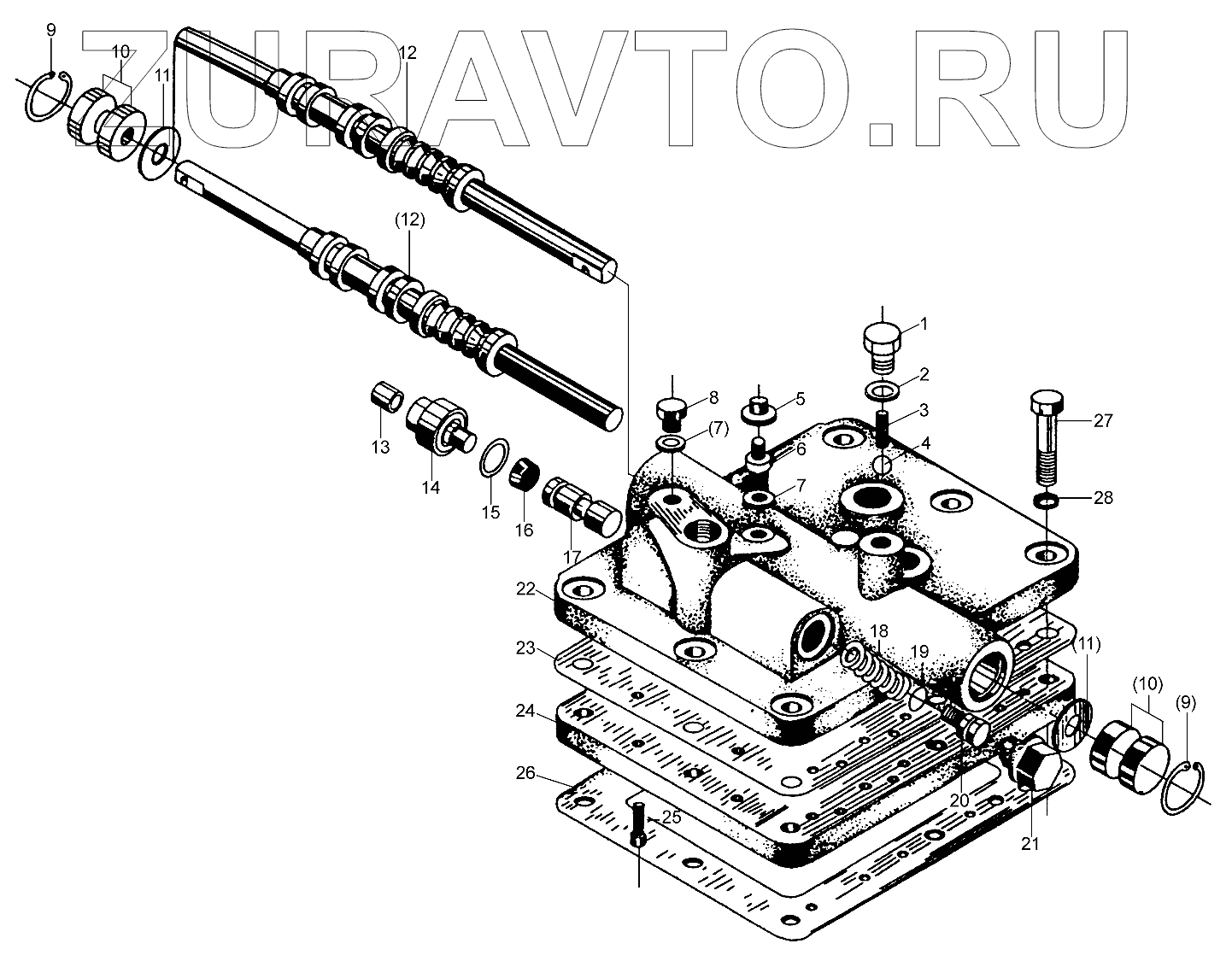 ZURAVTO.RU

9
10
11
12
(12)
13
14
15
16
17
8
(7)
5
6
7
1
2
3
4
27
28
22
23
24
26
25
18
19
20
21
(11)
(10)
(9)