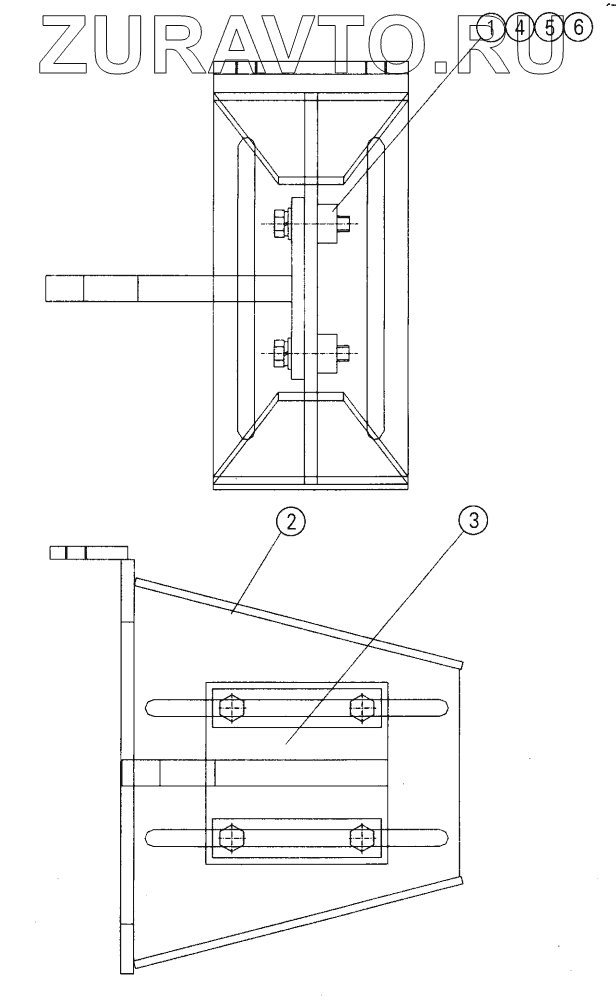 ZURAVTO.RU

1 4 5 6

2

3