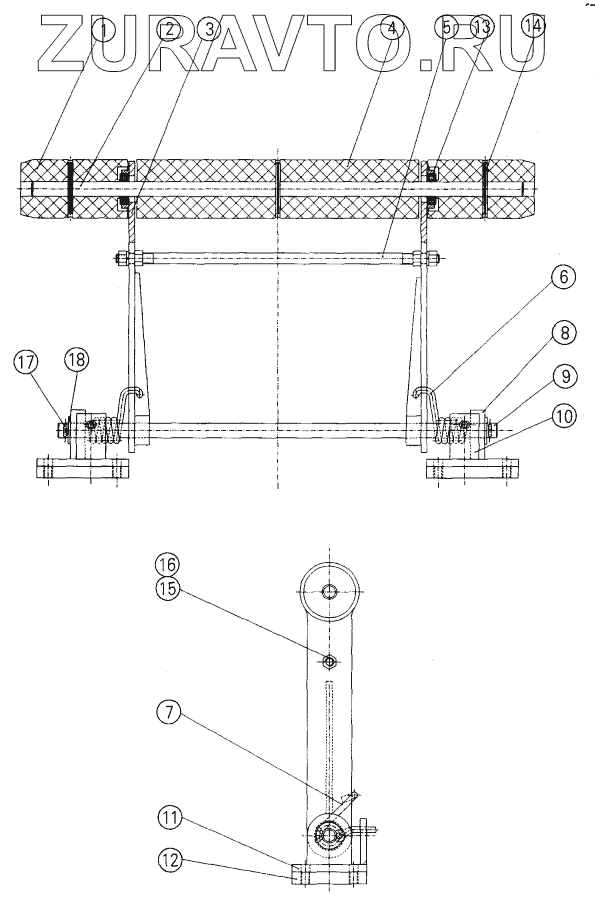 ZURAVTO.RU
1
2
3
4
5
13
14
6
8
9
10
17
18
16
15
7
11
12