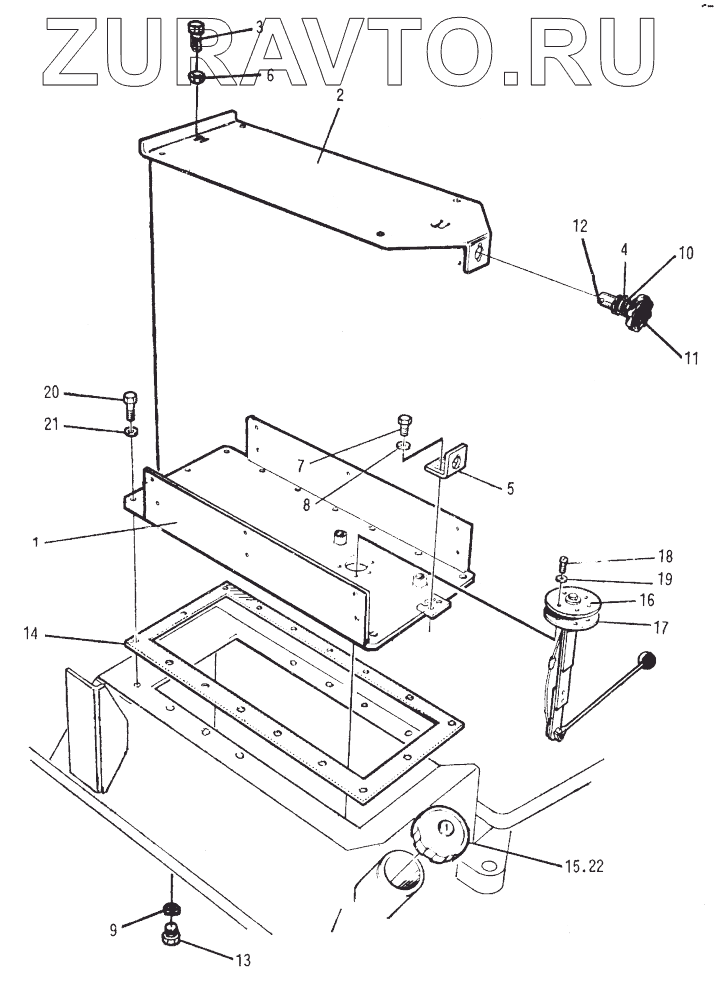 ZURAVTO.RU

3
6
2
12
4
10
11
20
21
7
8
5
1
18
19
16
17
14
15.22
9
13