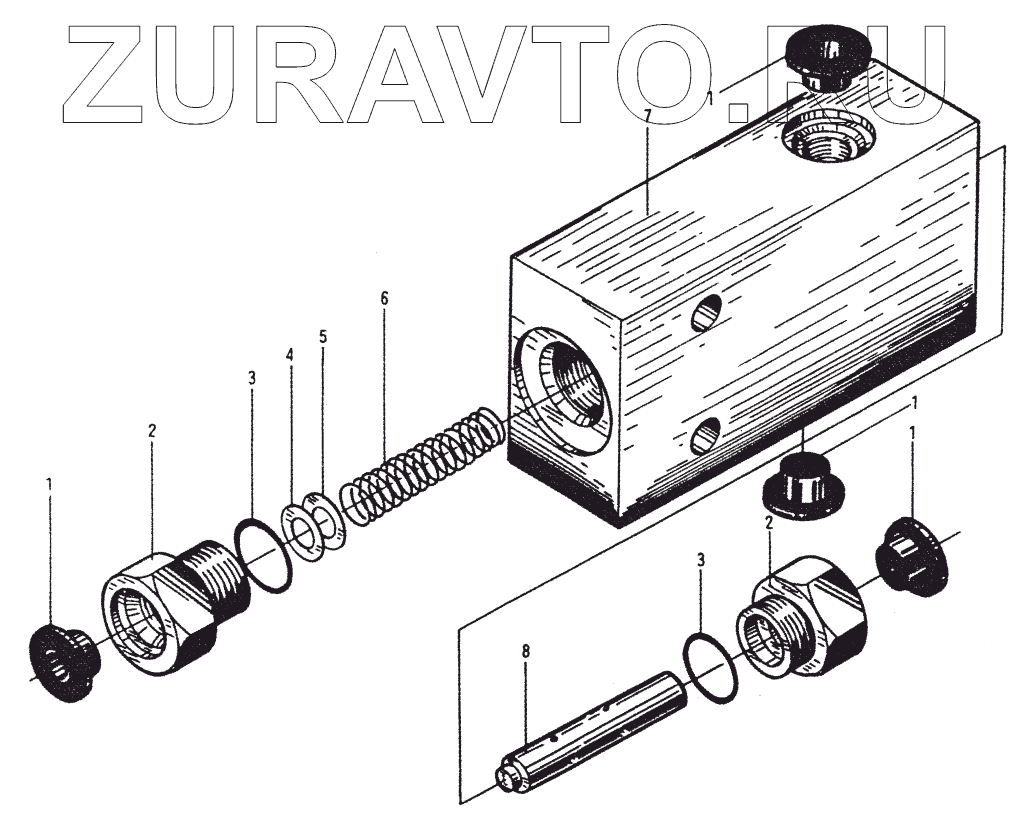 ZURAVTO.RU

1
7
6
5
4
3
2
1
1
1
2
3
8