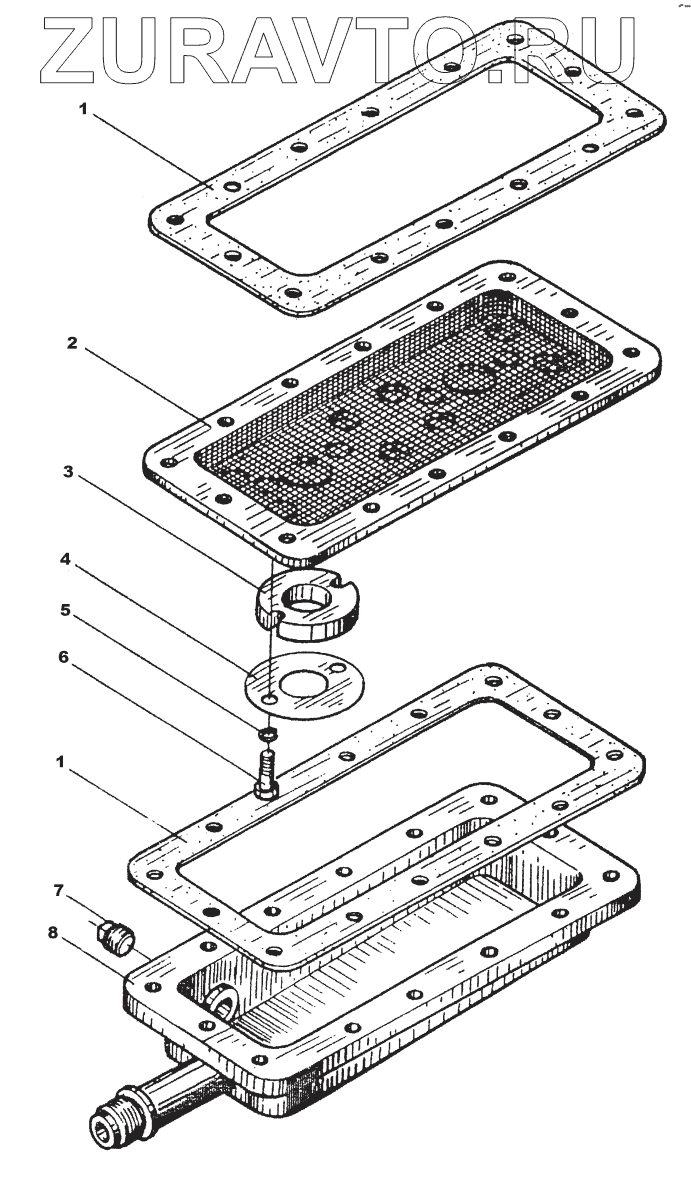 ZURAVTO.RU

1

2

3

4

5

6

1

7

8