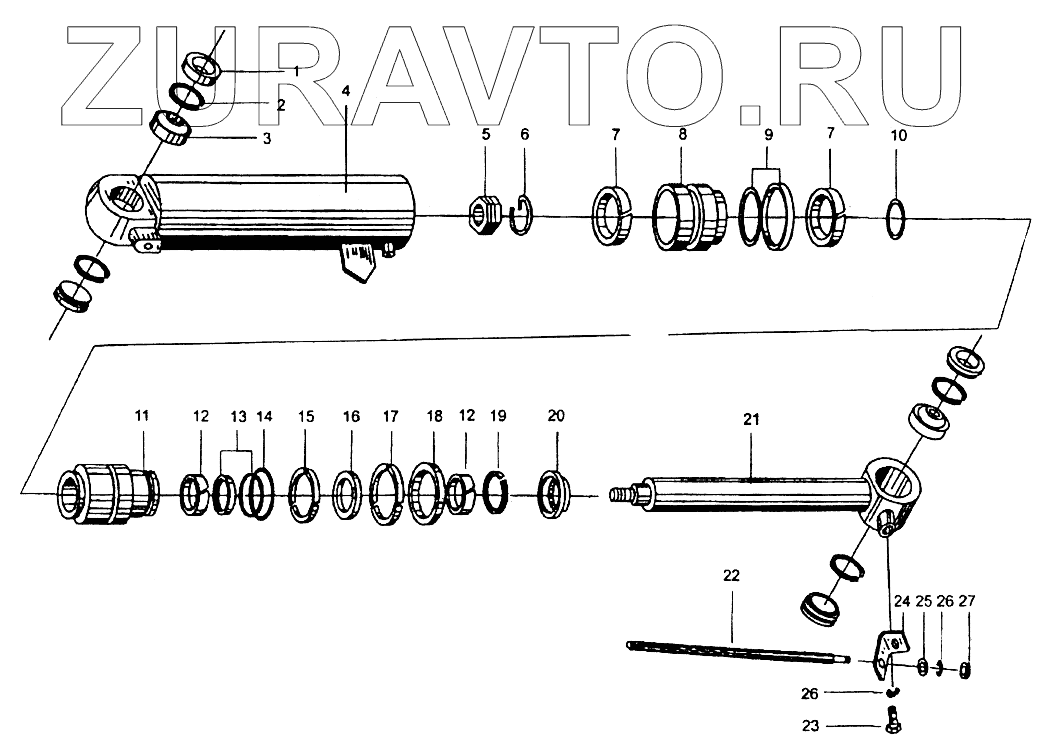 ZURAVTO.RU

1
2
3
4
5
6
7
8
9
7
10
11
12
13
14
15
16
17
18
12
19
20
21
22
24
25
26
27
26
23