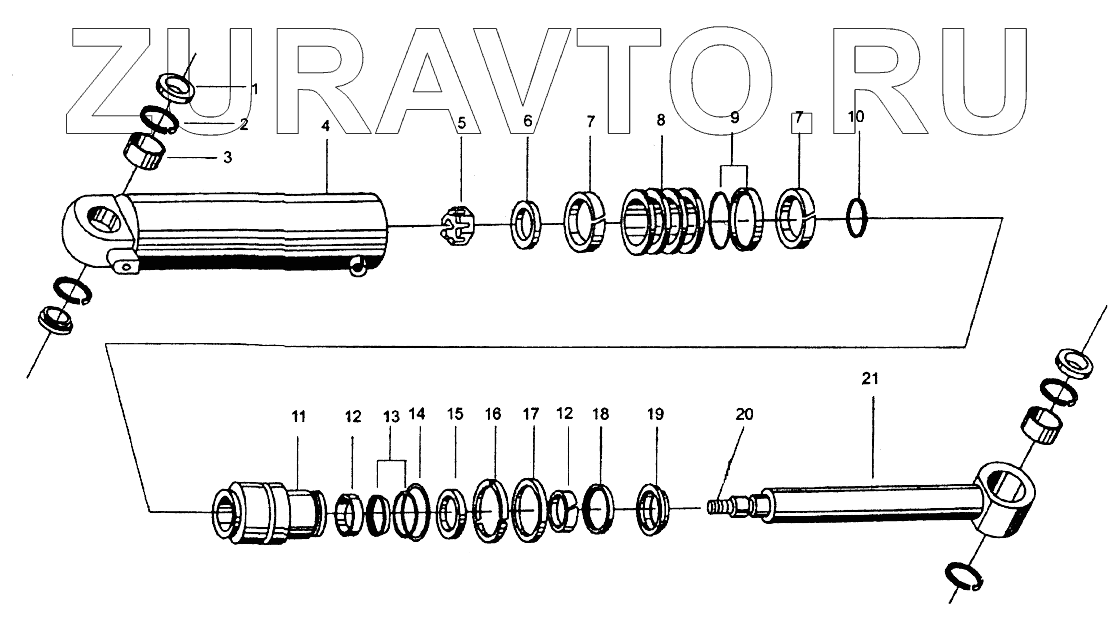 ZURAVTO.RU

1
2
3
4
5
6
7
8
9
7
10

11
12
13
14
15
16
17
12
18
19
20
21