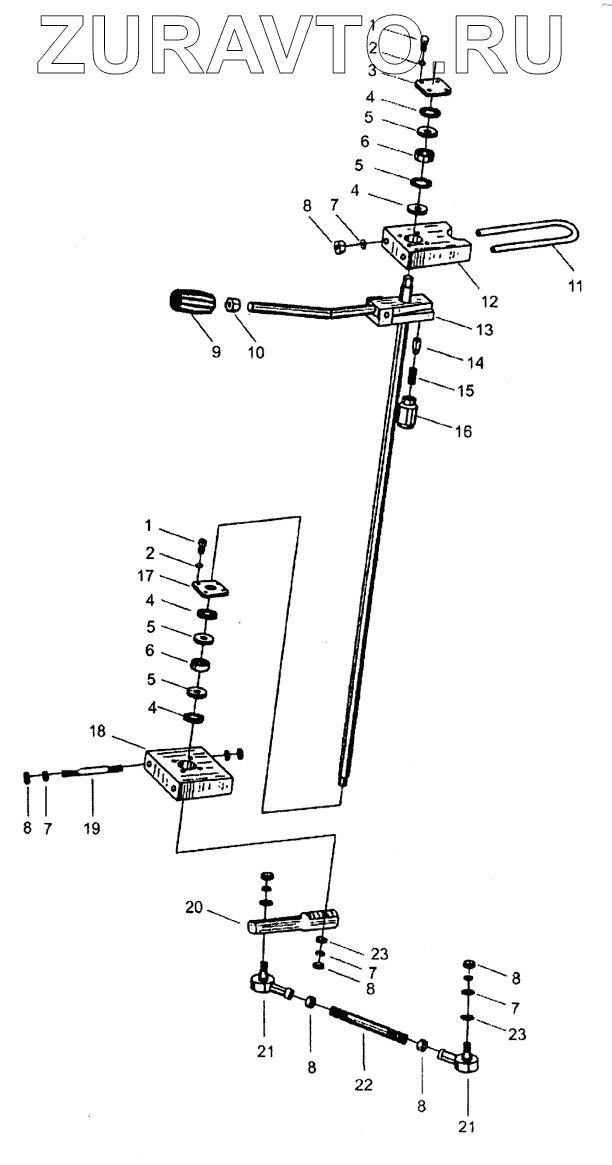 ZURAVTO.RU

1
2
3
4
5
6
5
4
8
7
12
11
9
10
13
14
15
16
1
2
17
4
5
6
5
4
18
8
7
19
20
23
7
8
8
7
23
21
8
22
8
21