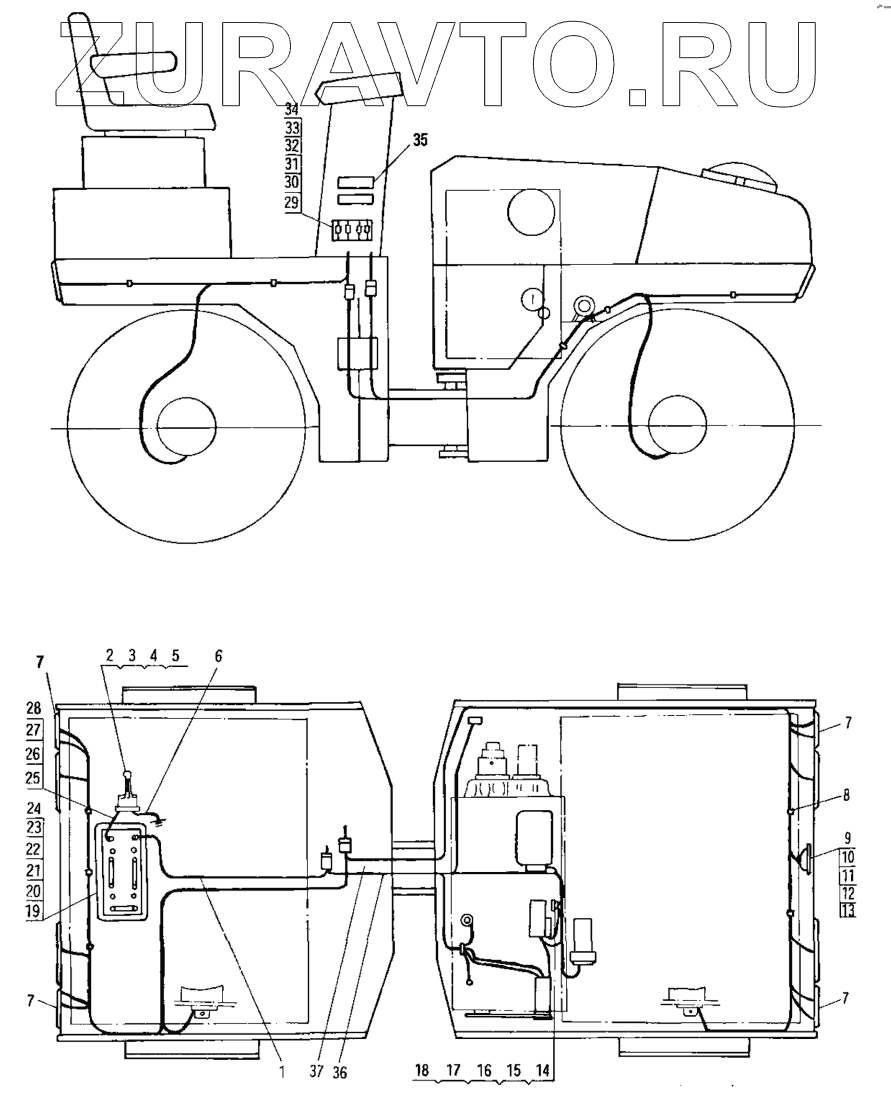 ZURAVTO.RU

34
33
32
31
30
29
35

7
2 3 4 5
6
28
27
26
25
24
23
22
21
20
19
7
1
37
36
18 17 16 15 14
7
8
9
10
11
12
13
7