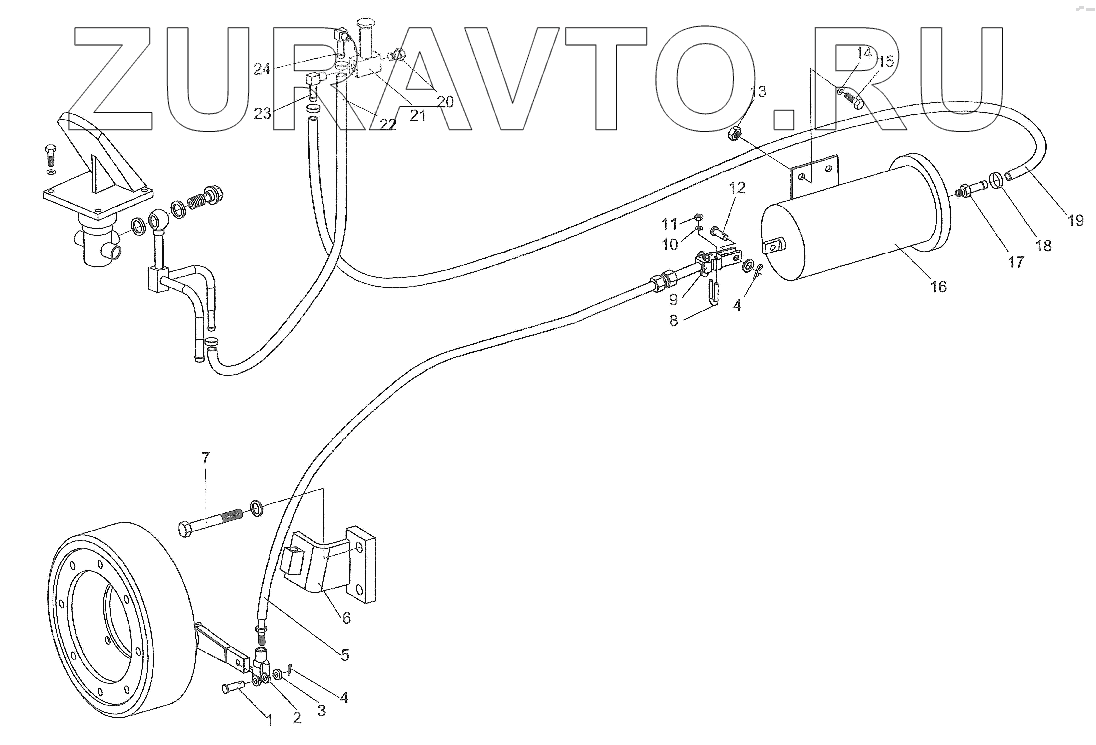 ZURAVTO.RU

24
23
22
21
20
14
15
13
12
11
10
9
8
4
16
17
18
19
7
6
5
4
3
2
1