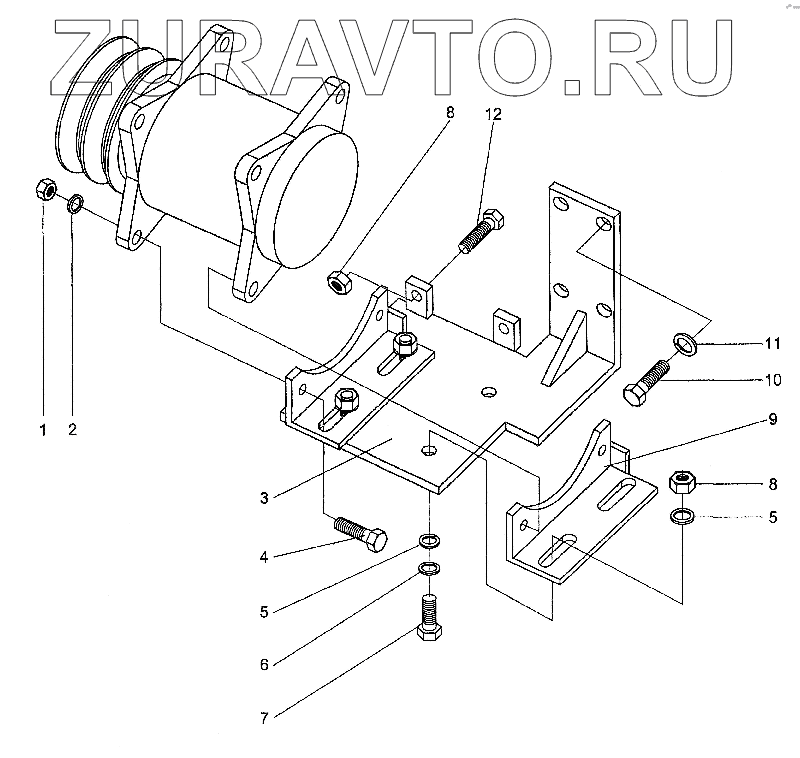 ZURAVTO.RU

8
12
1
2
11
10
9
8
5
3
4
5
6
7