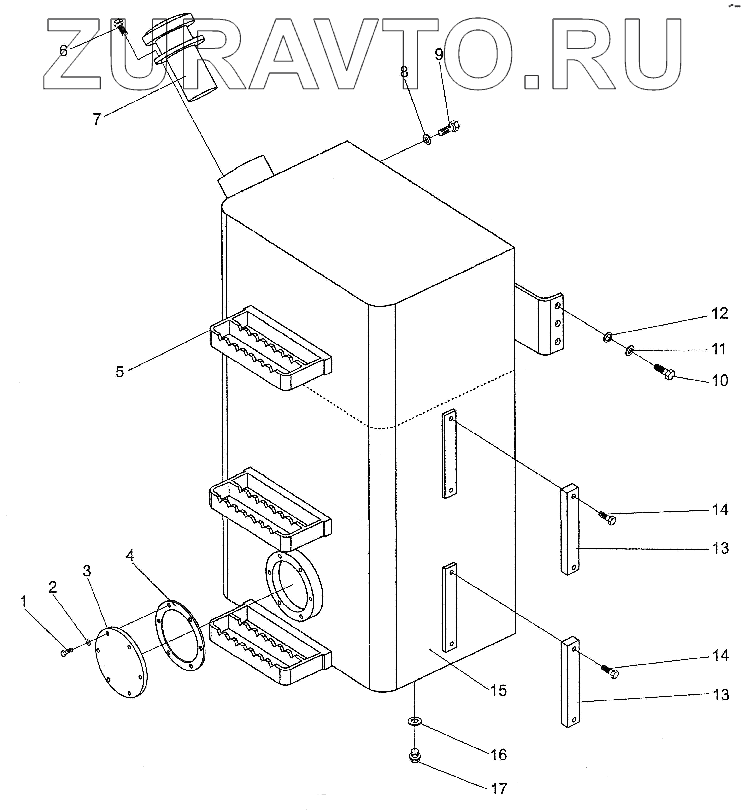 ZURAVTO.RU

6
7
8
9
12
11
10
5
14
13
4
3
2
1
14
13
15
16
17