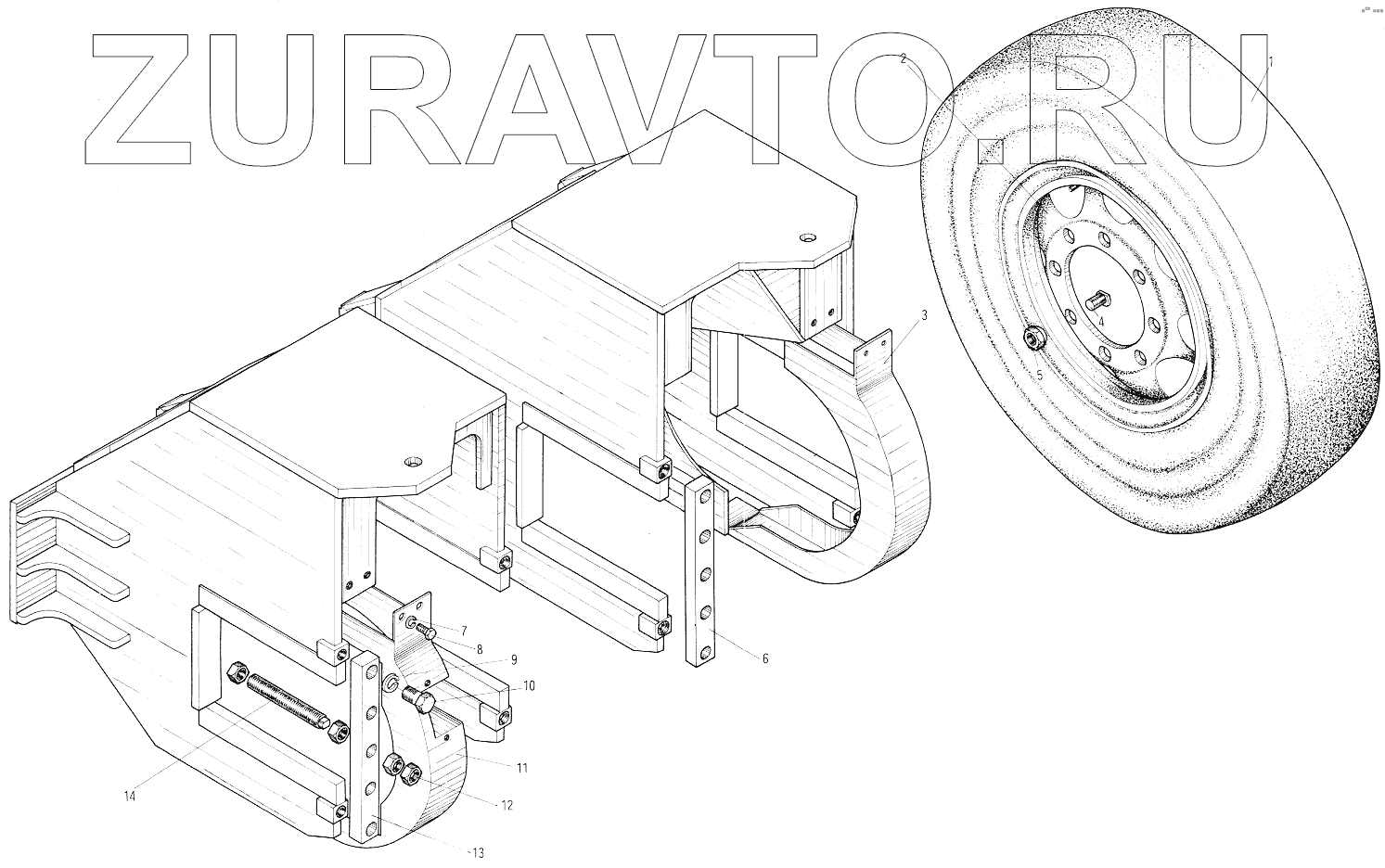 ZURAVTO.RU

2
1
3
4
5
6
7
8
9
10
11
12
13
14