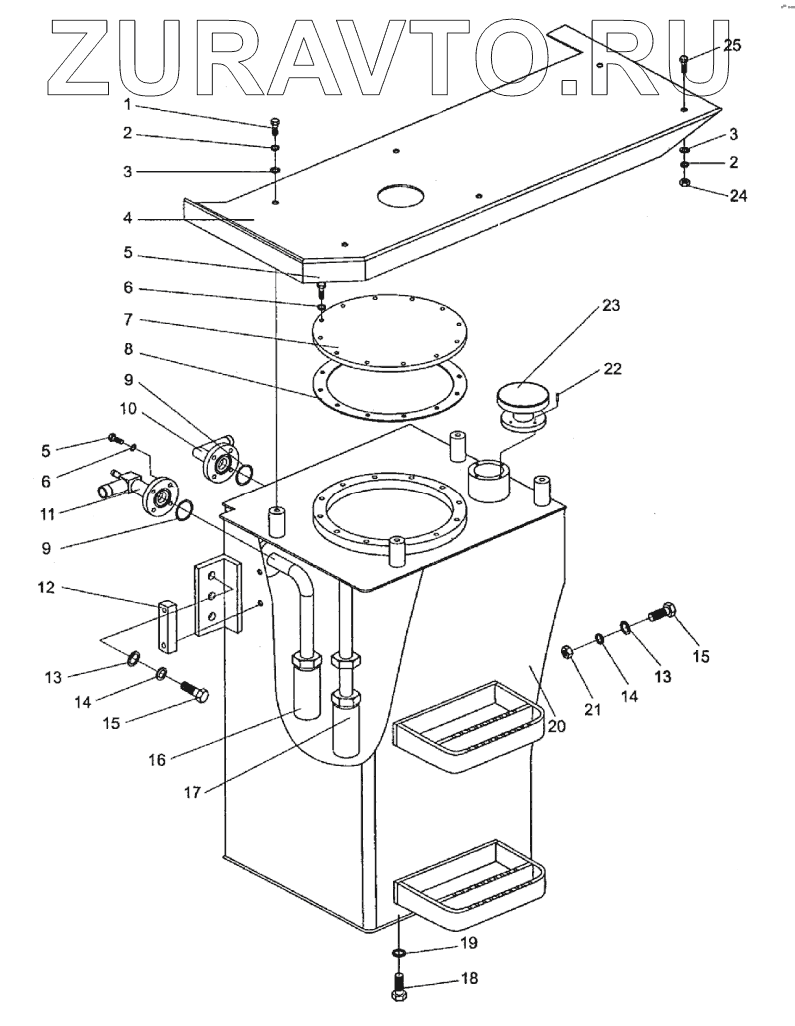 ZURAVTO.RU

1
2
3
4
5
6
7
8
9
10
5
6
11
9
12
13
14
15
16
17
25
3
2
24
23
22
15
13
14
21
20
19
18